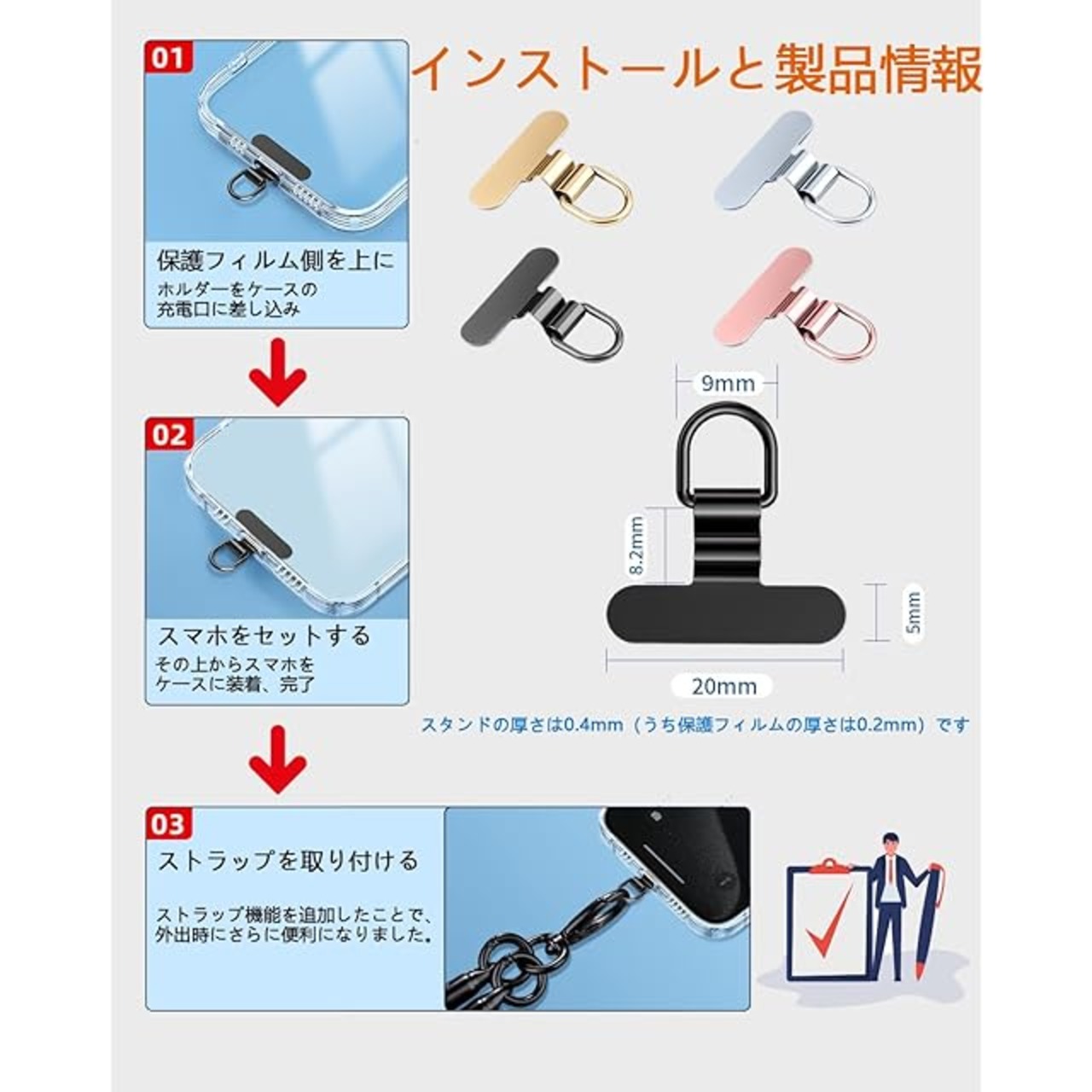 インストールと製品情報

01

保護フィルム側を上に

ホルダーをケースの充電口に差し込み

02

スマホをセットする

その上からスマホをケースに装着、完了

03

ストラップを取り付ける

ストラップ機能を追加したことで、外出時にさらに便利になりました。

9mm

8.2mm

5mm

20mm

スタンドの厚さは0.4mm（うち保護フィルムの厚さは0.2mm）です