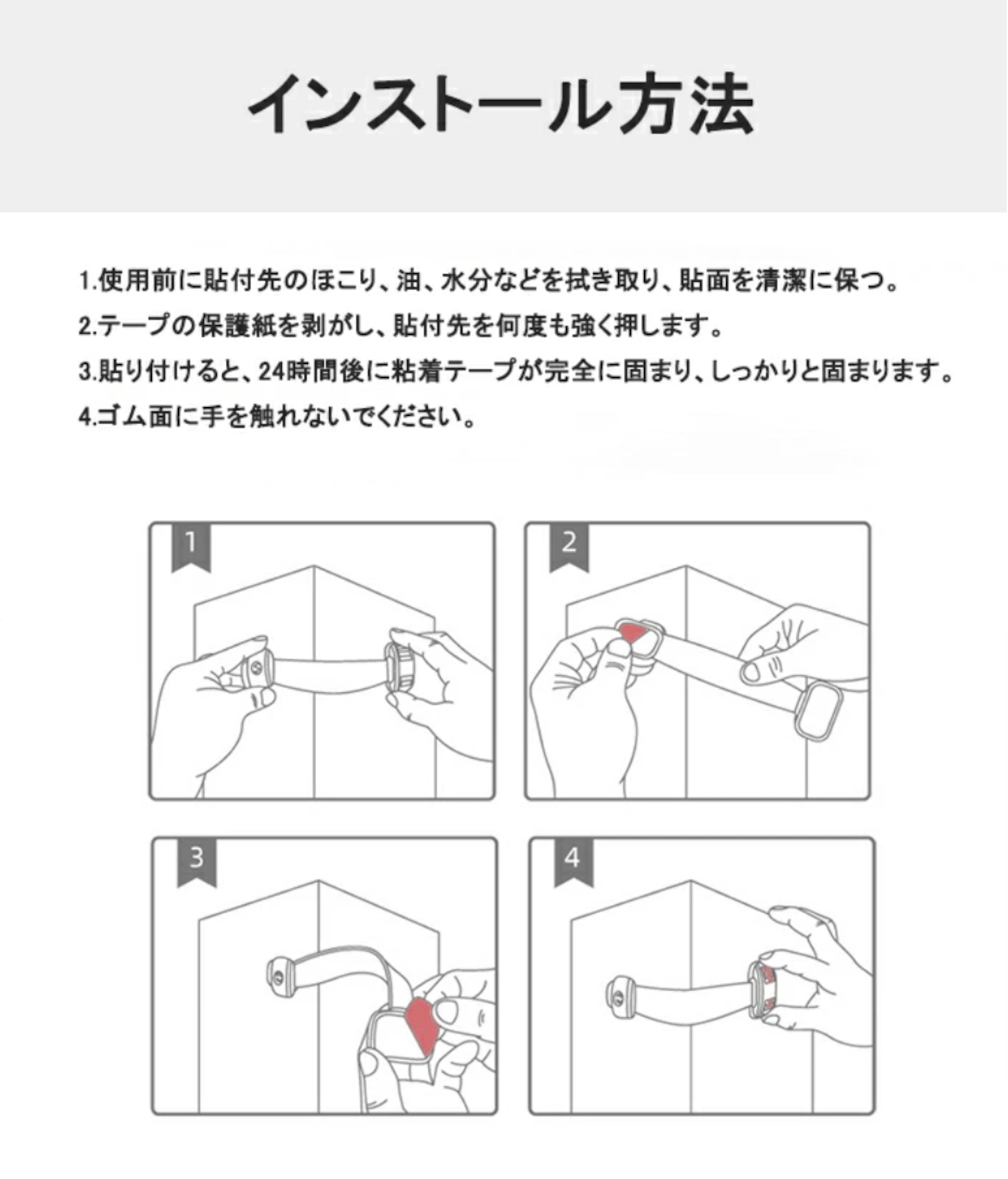 インストール方法

1.使用前に貼付先のほこり、油、水分などを拭き取り、貼面を清潔に保つ。

2.テープの保護紙を剥がし、貼付先を何度も強く押します。

3.貼り付けると、24時間後に粘着テープが完全に固まり、しっかりと固まります。

4.ゴム面に手を触れないでください。

1

2

3

4