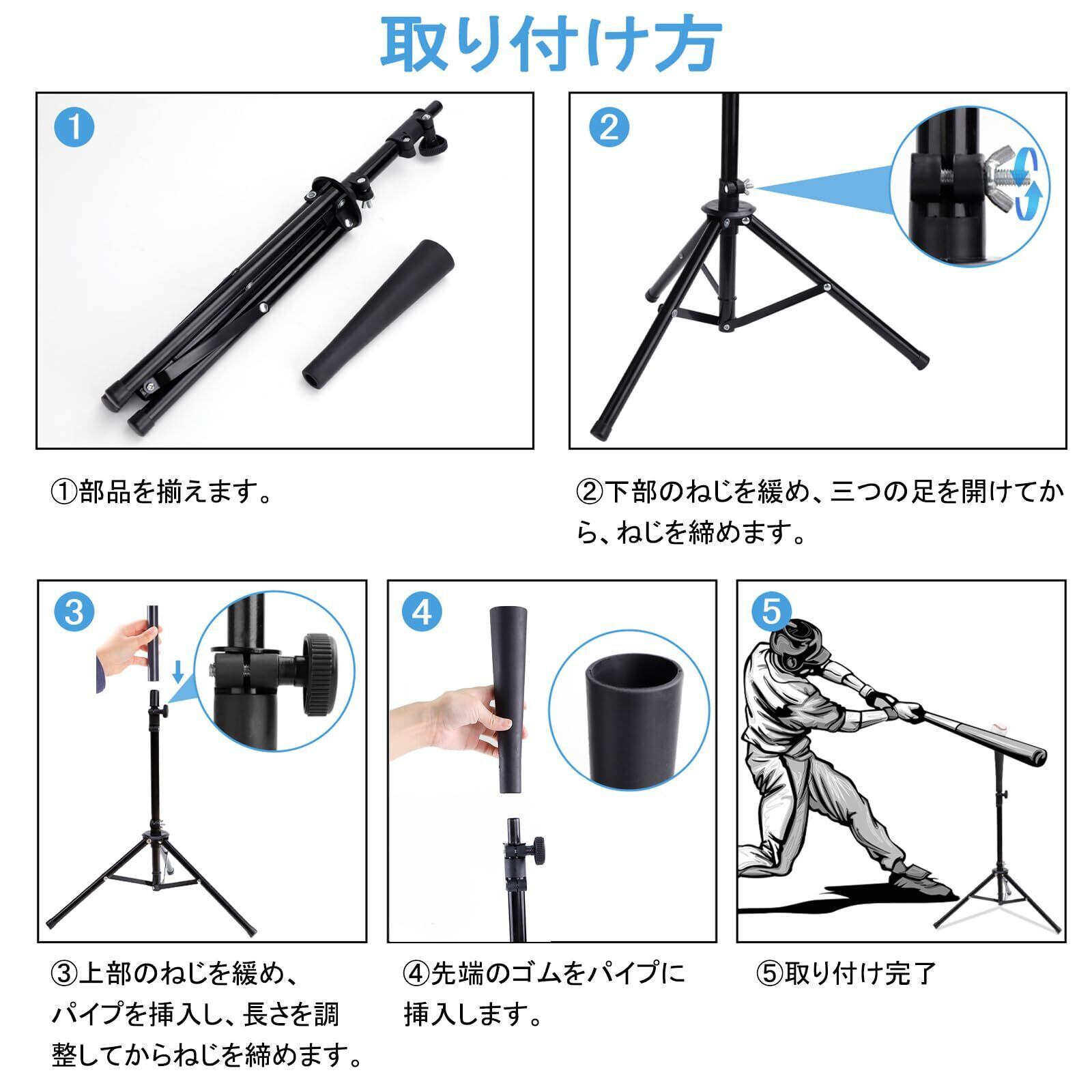 取り付け方

1

2

①部品を揃えます。

②下部のねじを緩め、三つの足を開けてから、ねじを締めます。

3

4

5

③上部のねじを緩め、パイプを挿入し、長さを調整してからねじを締めます。

④先端のゴムをパイプに挿入します。

⑤取り付け完了