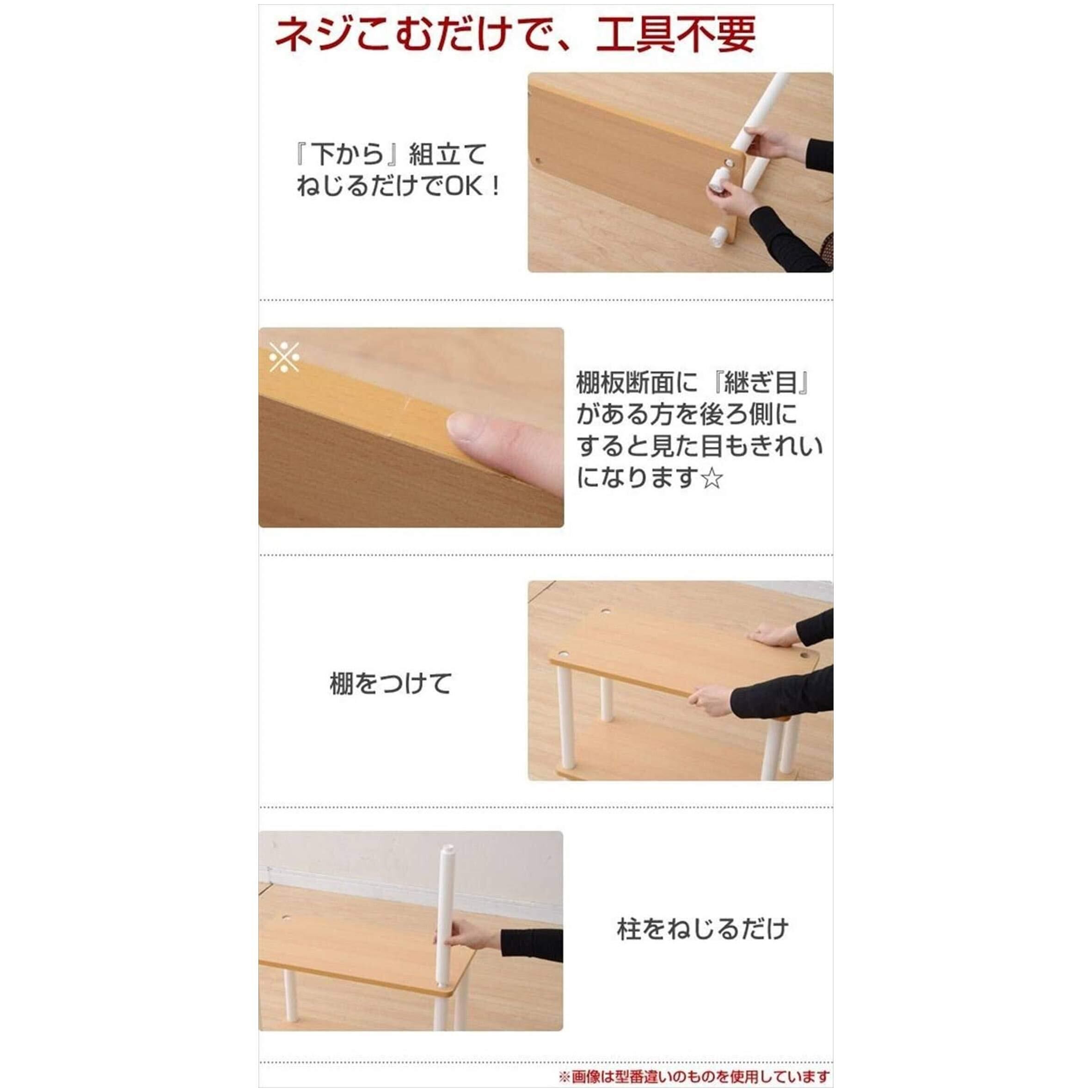 ネジこむだけで、工具不要

『下から』組立て
ねじるだけでOK！

※

棚板断面に『継ぎ目』がある方を後ろ側にすると見た目もきれいになります☆

棚をつけて

柱をねじるだけ

※画像は型番違いのものを使用しています