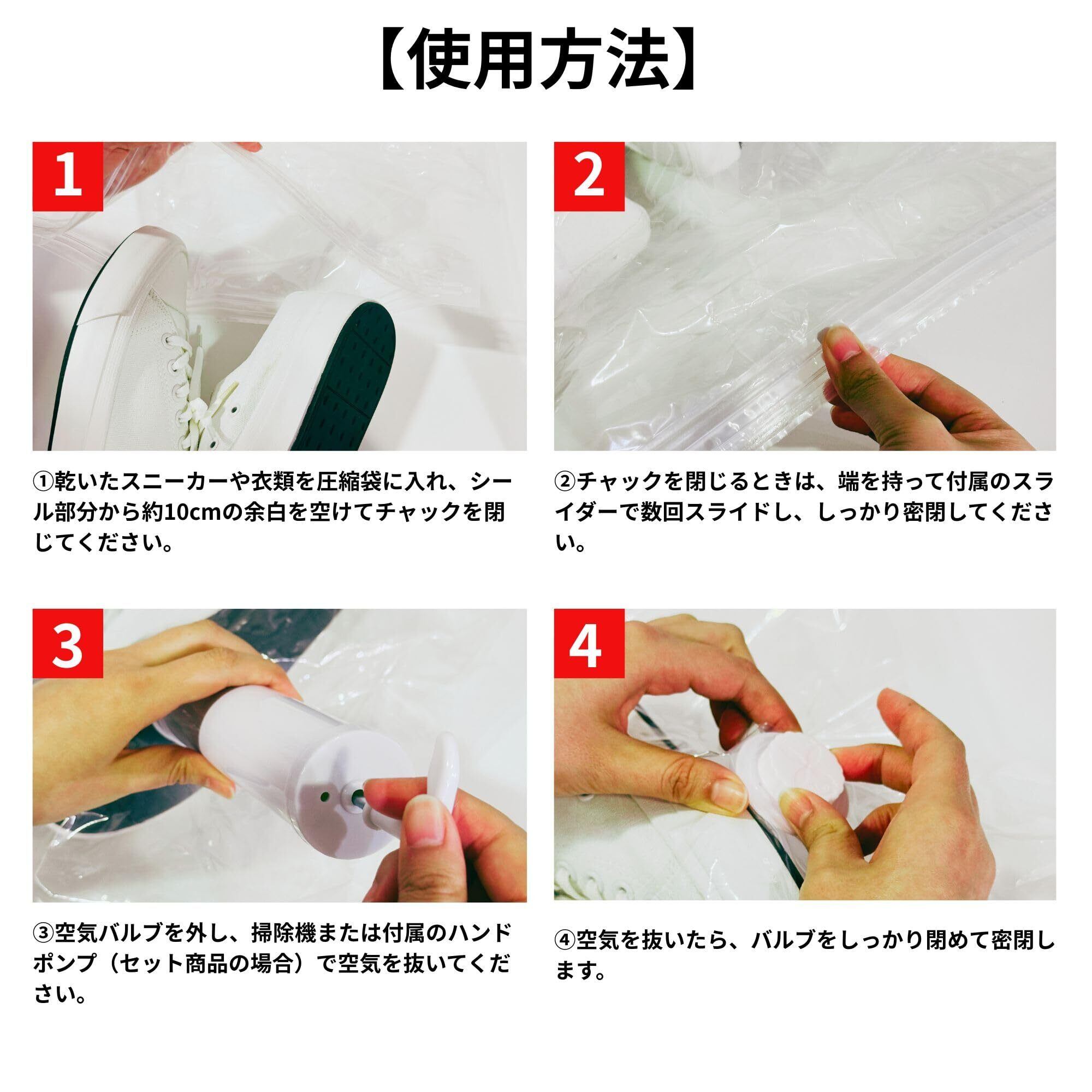 【使用方法】

1

①乾いたスニーカーや衣類を圧縮袋に入れ、シール部分から約10cmの余白を空けてチャックを閉じてください。

2

②チャックを閉じるときは、端を持って付属のスライダーで数回スライドし、しっかり密閉してください。

3

③空気バルブを外し、掃除機または付属のハンドポンプ（セット商品の場合）で空気を抜いてください。

4

④空気を抜いたら、バルブをしっかり閉めて密閉します。