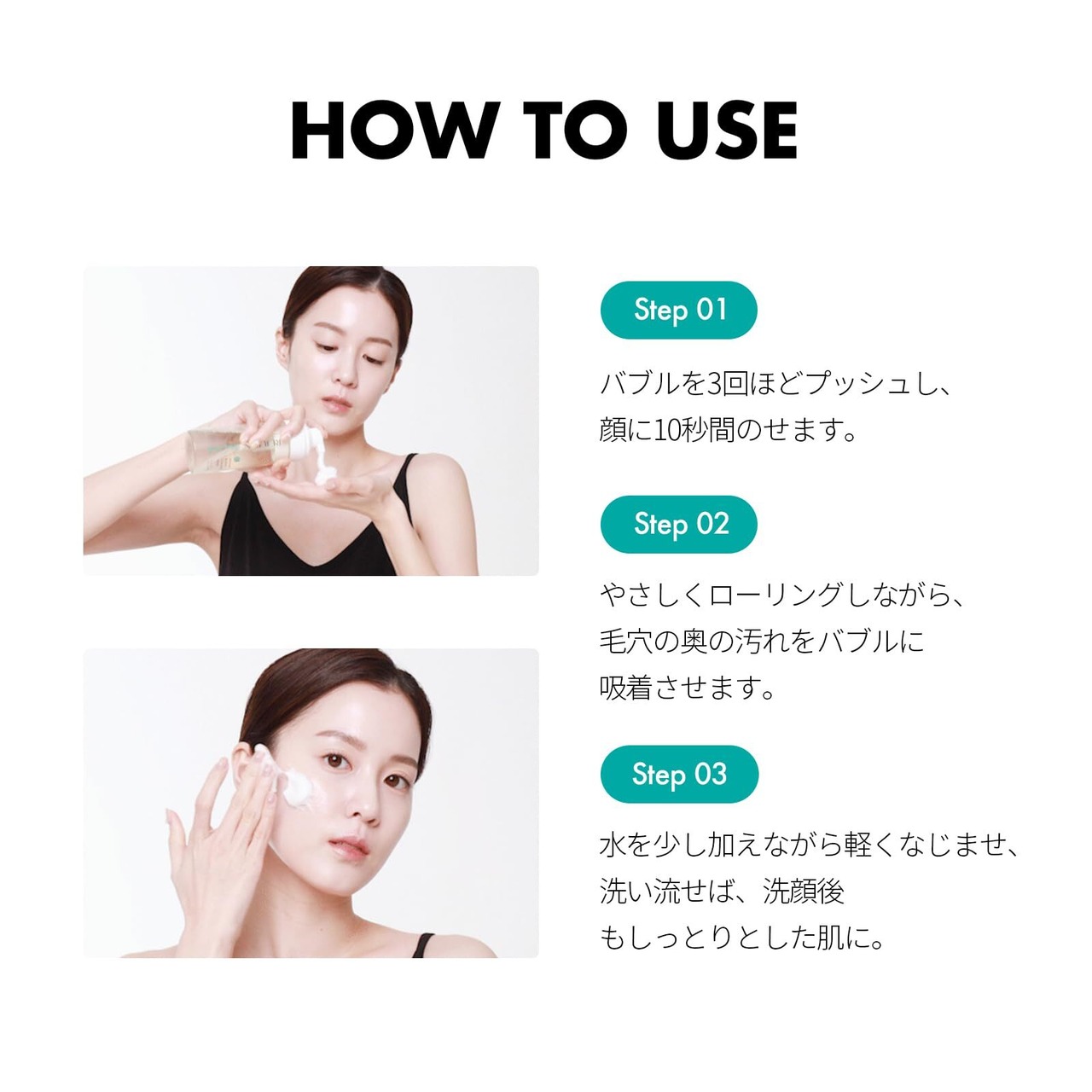 HOW TO USE

Step 01

バブルを3回ほどプッシュし、顔に10秒間のせます。

Step 02

やさしくローリングしながら、毛穴の奥の汚れをバブルに吸着させます。

Step 03

水を少し加えながら軽くなじませ、洗い流せば、洗顔後もしっとりとした肌に。