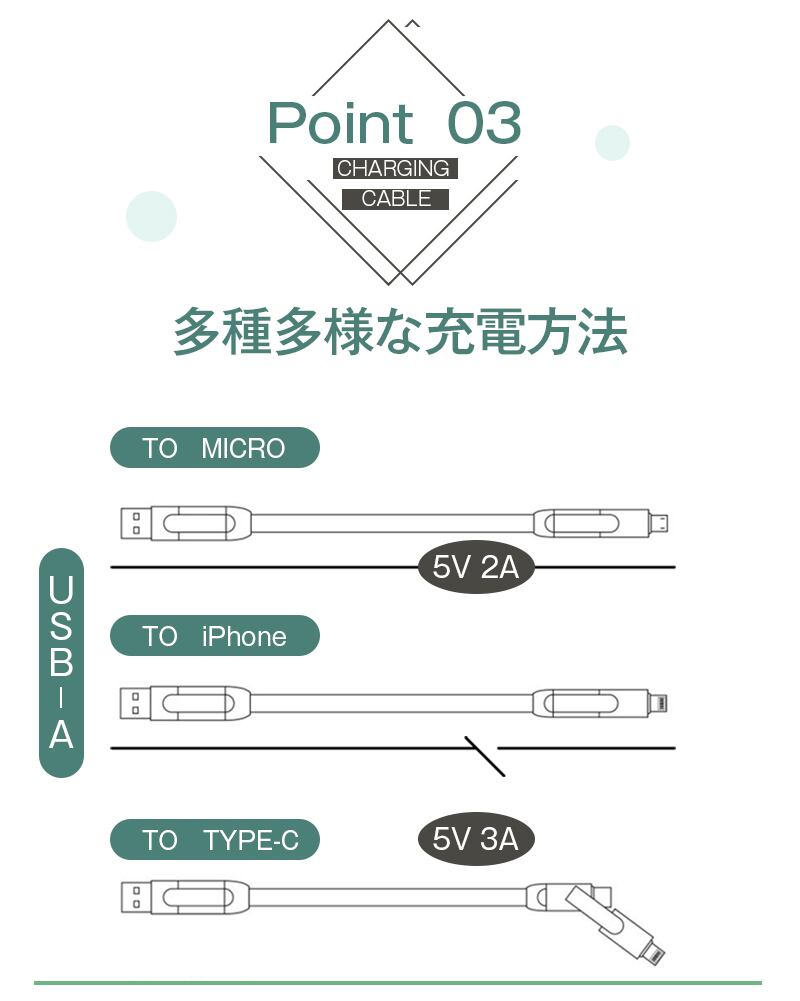 Point 03
CHARGING
CABLE

多種多様な充電方法

USB-A

TO MICRO

5V 2A

TO iPhone

TO TYPE-C

5V 3A