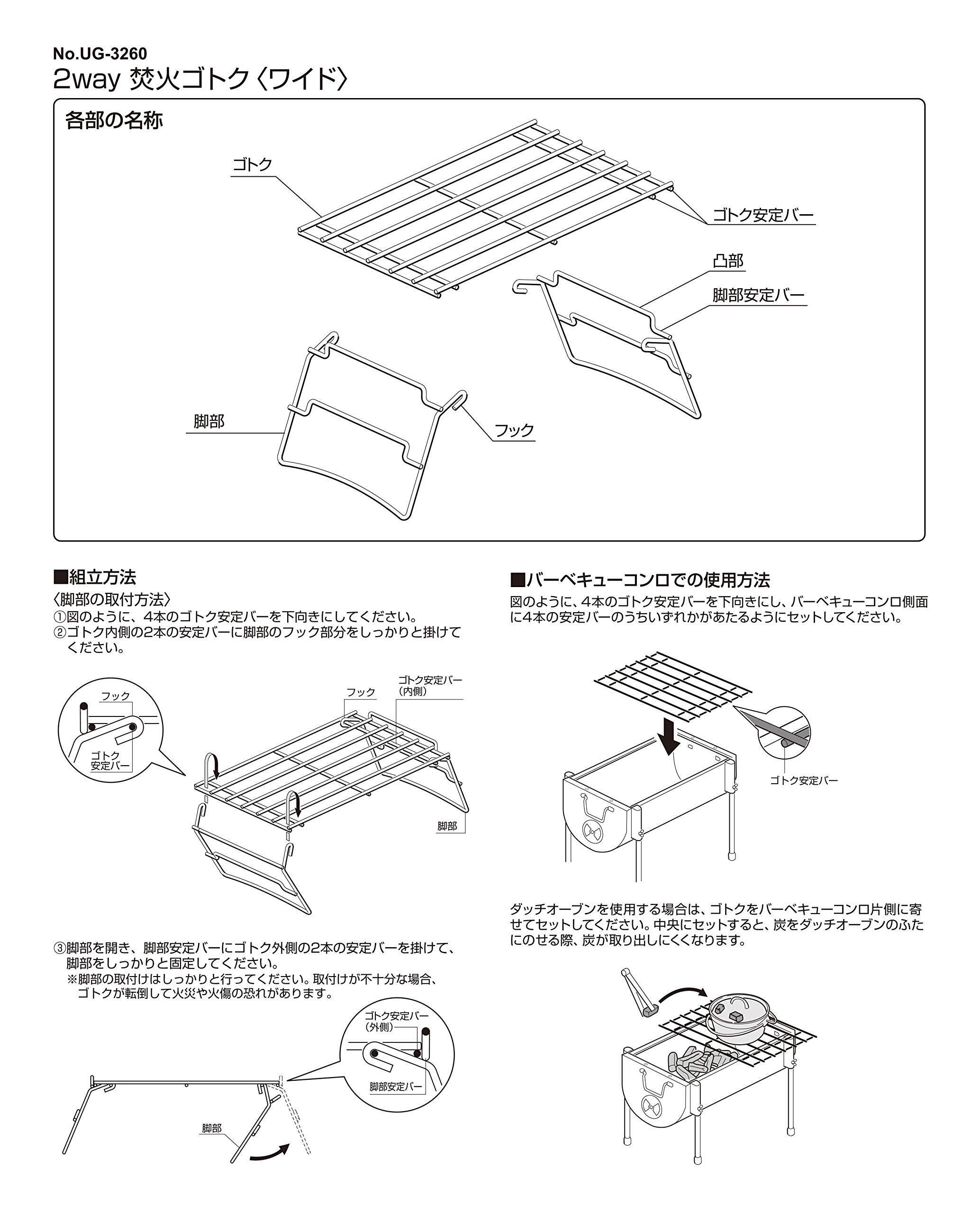 No.UG-3260
2way 焚火ゴトク〈ワイド〉

各部の名称

ゴトク
ゴトク安定バー
凸部
脚部安定バー
脚部
フック

■組立方法
〈脚部の取付方法〉
①図のように、4本のゴトク安定バーを下向きにしてください。
②ゴトク内側の2本の安定バーに脚部のフック部分をしっかりと掛けてください。

フック
ゴトク安定バー
フック
ゴトク安定バー（内側）
脚部

③脚部を開き、脚部安定バーにゴトク外側の2本の安定バーを掛けて、脚部をしっかりと固定してください。
※脚部の取付けはしっかりと行ってください。取付けが不十分な場合、ゴトクが転倒して火災や火傷の恐れがあります。

ゴトク安定バー（外側）
脚部安定バー
脚部

■バーベキューコンロでの使用方法
図のように、4本のゴトク安定バーを下向きにし、バーベキューコンロ側面に4本の安定バーのうちいずれかがあたるようにセットしてください。

ゴトク安定バー

ダッチオーブンを使用する場合は、ゴトクをバーベキューコンロ片側に寄せてセットしてください。中央にセットすると、炭をダッチオーブンのふたにのせる際、炭が取り出しにくくなります。