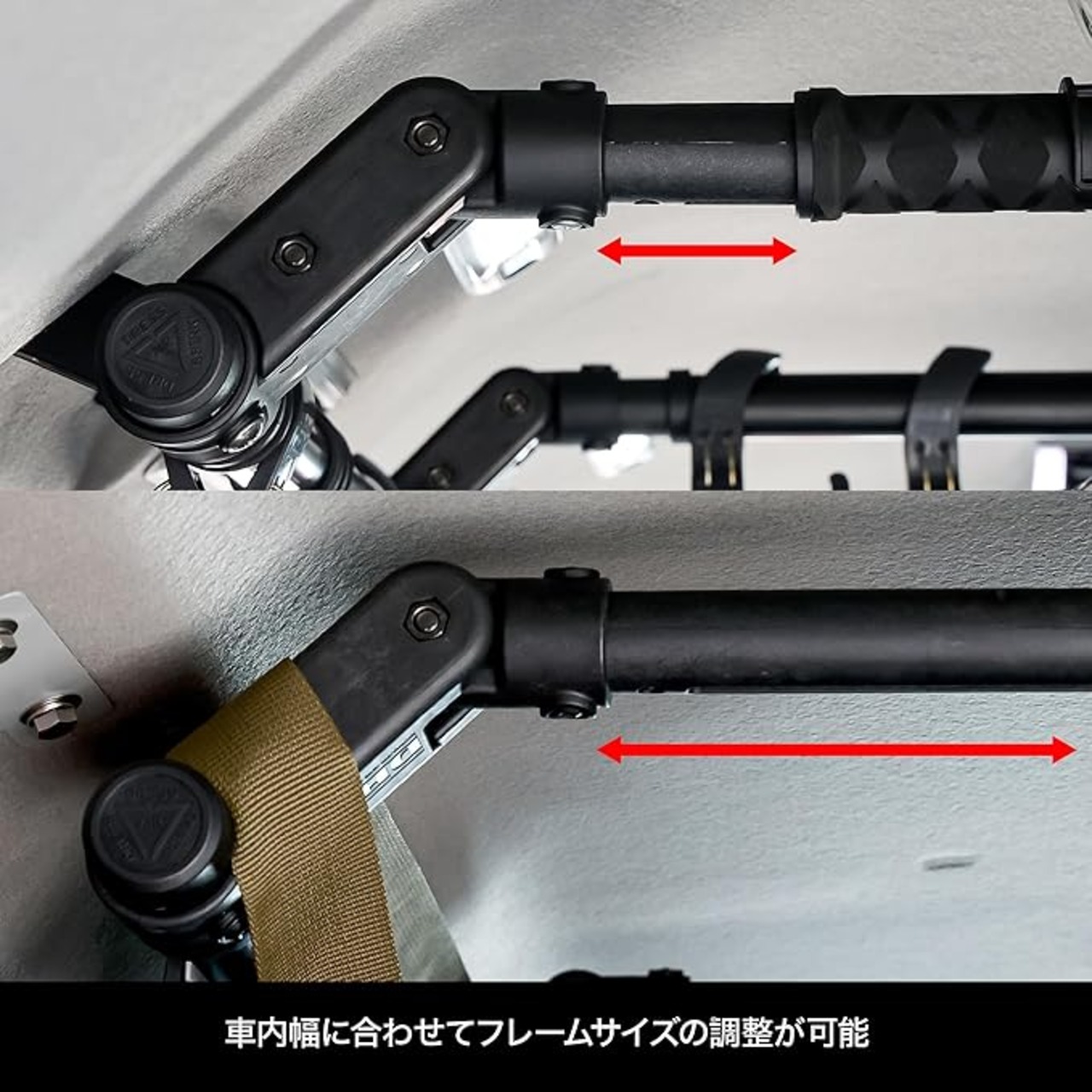 車内幅に合わせてフレームサイズの調整が可能