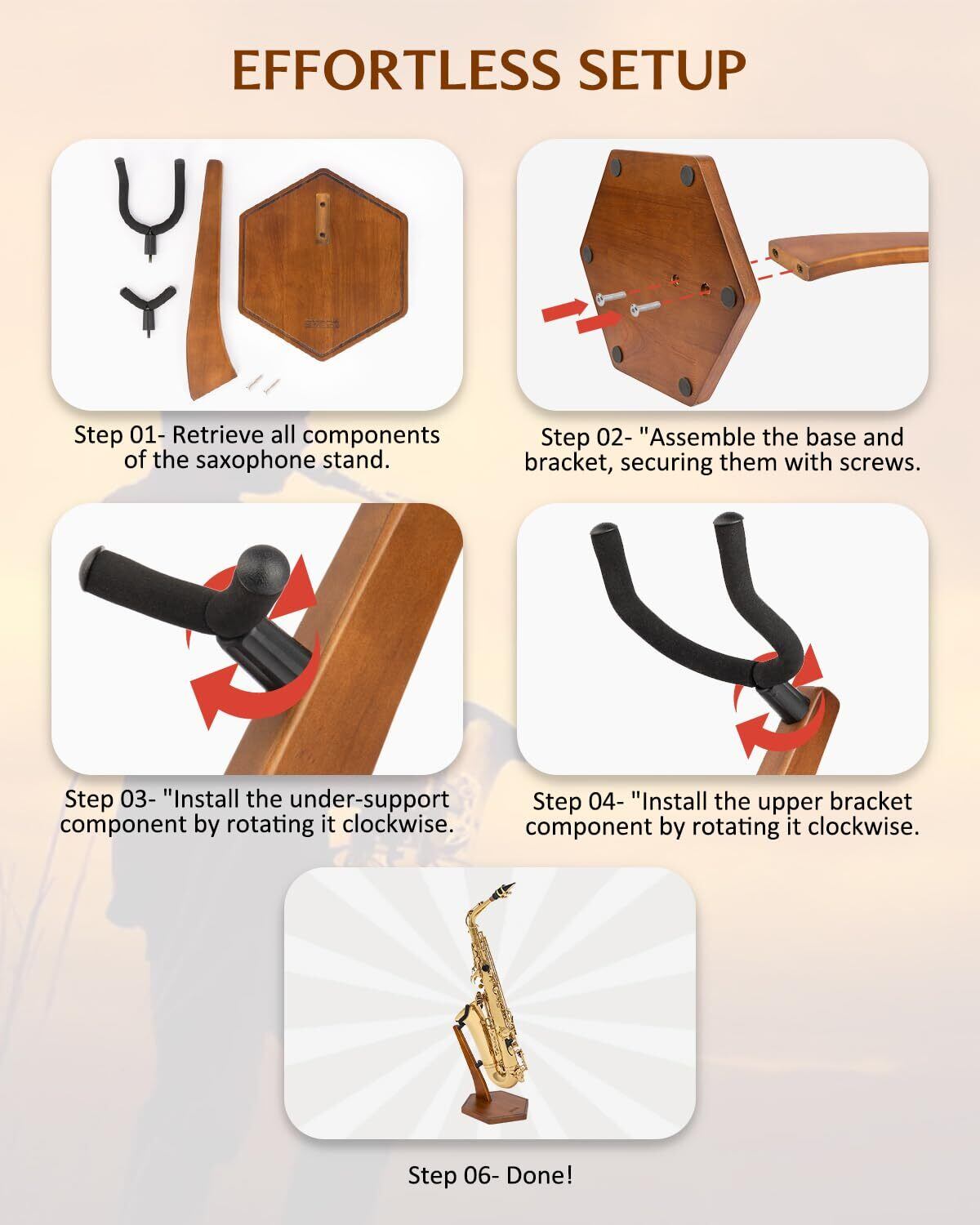 EFFORTLESS SETUP

Step 01- Retrieve all components of the saxophone stand.

Step 02- "Assemble the base and bracket, securing them with screws.

Step 03- "Install the under-support component by rotating it clockwise.

Step 04- "Install the upper bracket component by rotating it clockwise.

Step 06- Done!