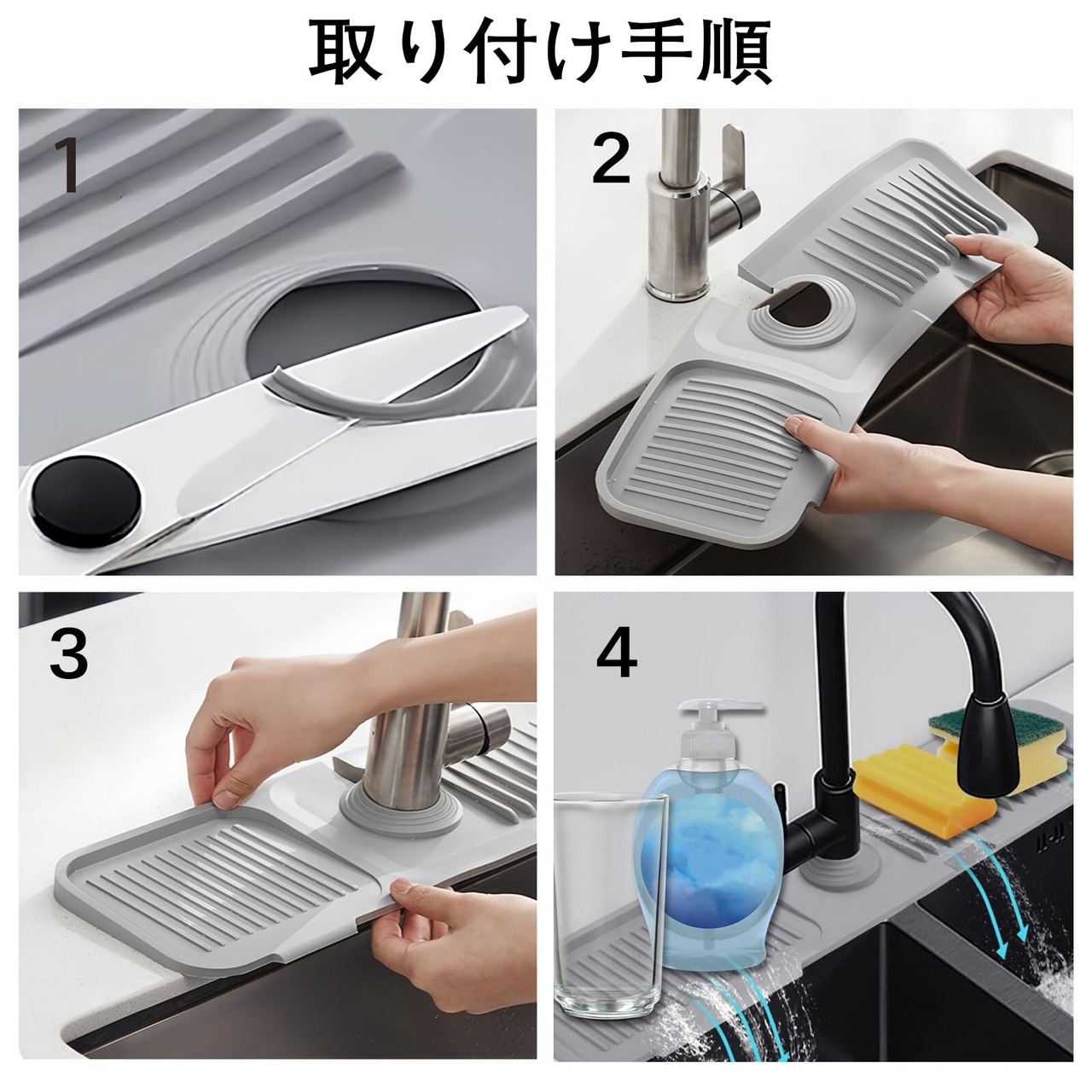 取り付け手順

1

2

3

4