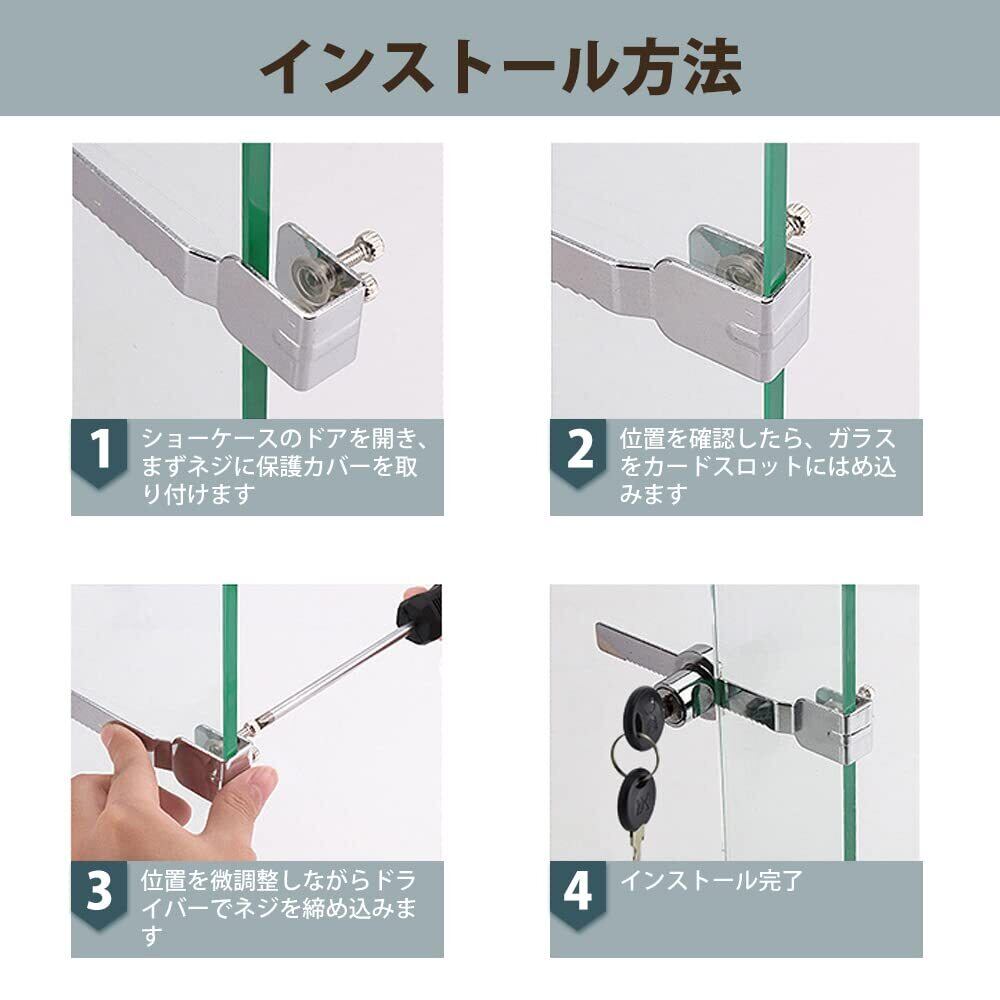 インストール方法

1 ショーケースのドアを開き、まずネジに保護カバーを取り付けます

2 位置を確認したら、ガラスをカードスロットにはめ込みます

3 位置を微調整しながらドライバーでネジを締め込みます

4 インストール完了