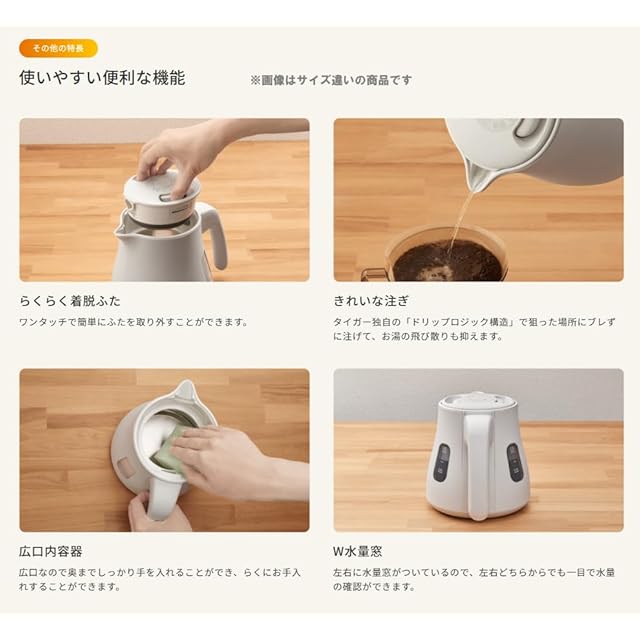 その他の特長

使いやすい便利な機能

※画像はサイズ違いの商品です

らくらく着脱ふた

ワンタッチで簡単にふたを取り外すことができます。

きれいな注ぎ

タイガー独自の「ドリップロジック構造」で狙った場所にブレずに注げて、お湯の飛び散りも抑えます。

広口内容器

広口なので奥までしっかり手を入れることができ、らくにお手入れすることができます。

W水量窓

左右に水量窓がついているので、左右どちらからでも一目で水量の確認ができます。