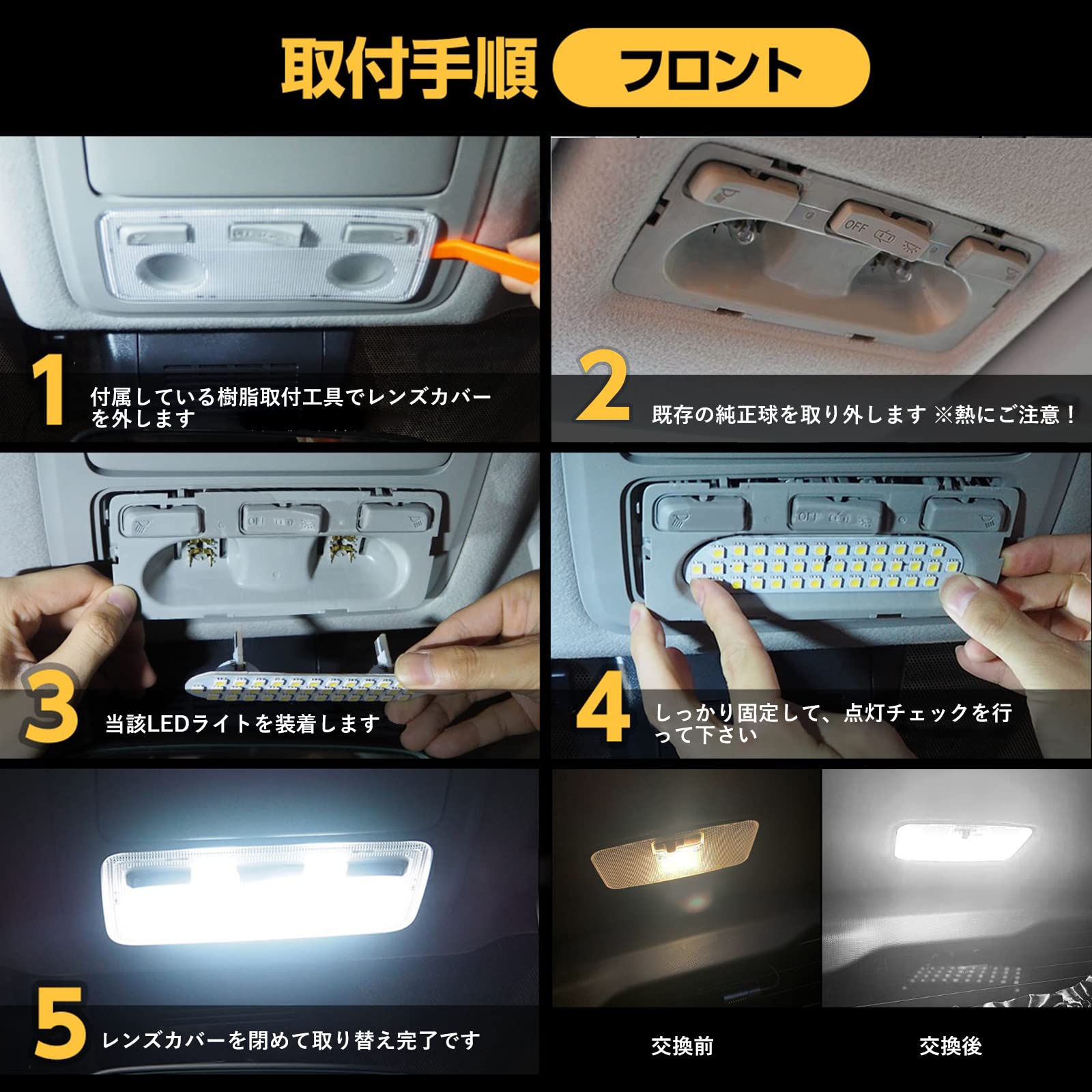 取付手順 フロント

1 付属している樹脂取付工具でレンズカバーを外します

OFF

2 既存の純正球を取り外します ※熱にご注意！

OFF

3 当該LEDライトを装着します

OFF

4 しっかり固定して、点灯チェックを行って下さい

5 レンズカバーを閉めて取り替え完了です

交換前

交換後