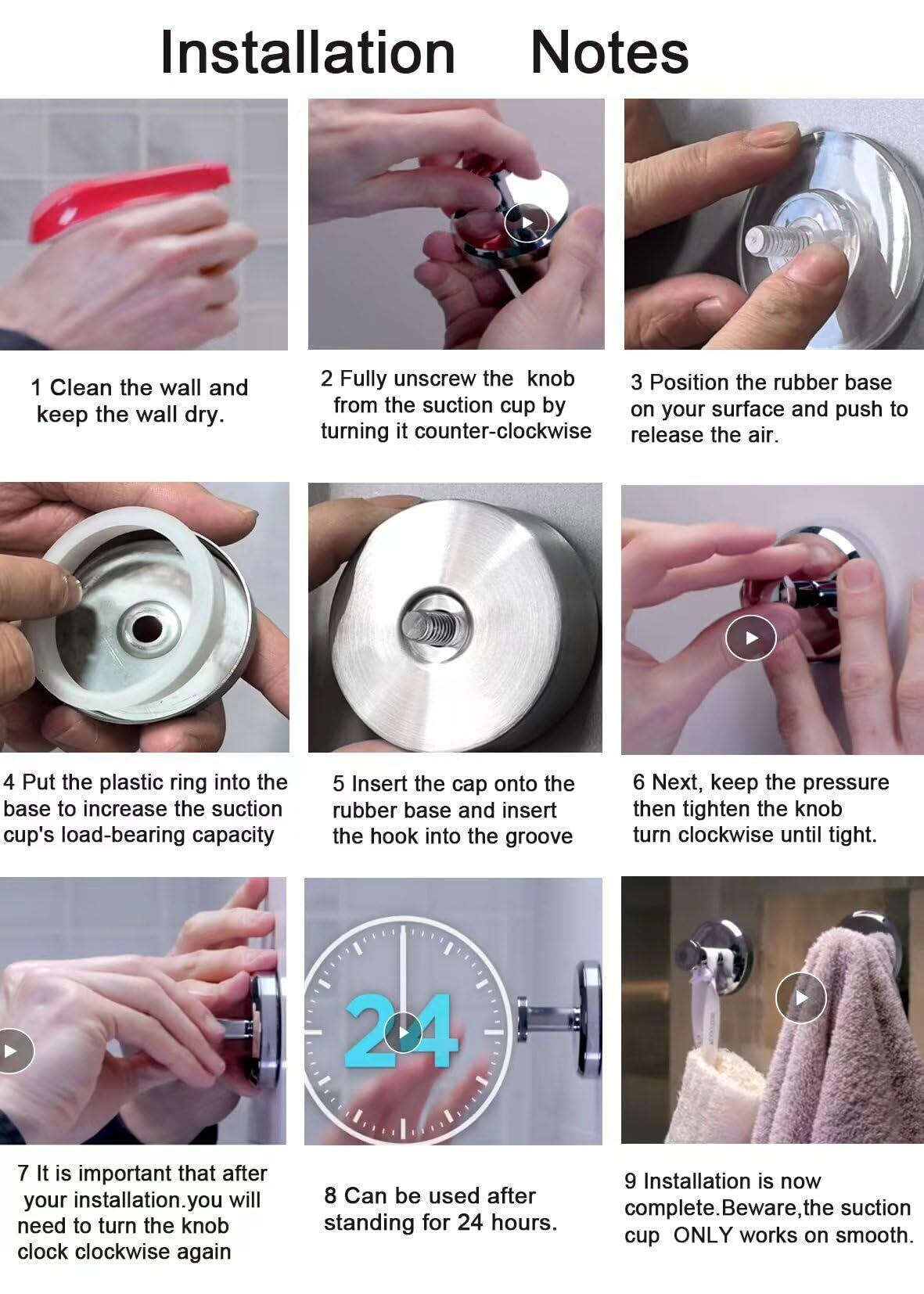 Installation Notes

1 Clean the wall and keep the wall dry.

2 Fully unscrew the knob from the suction cup by turning it counter-clockwise

3 Position the rubber base on your surface and push to release the air.

4 Put the plastic ring into the base to increase the suction cup's load-bearing capacity

5 Insert the cap onto the rubber base and insert the hook into the groove

6 Next, keep the pressure then tighten the knob turn clockwise until tight.

24

7 It is important that after your installation.you will need to turn the knob clock clockwise again

8 Can be used after standing for 24 hours.

9 Installation is now complete.Beware,the suction cup ONLY works on smooth.