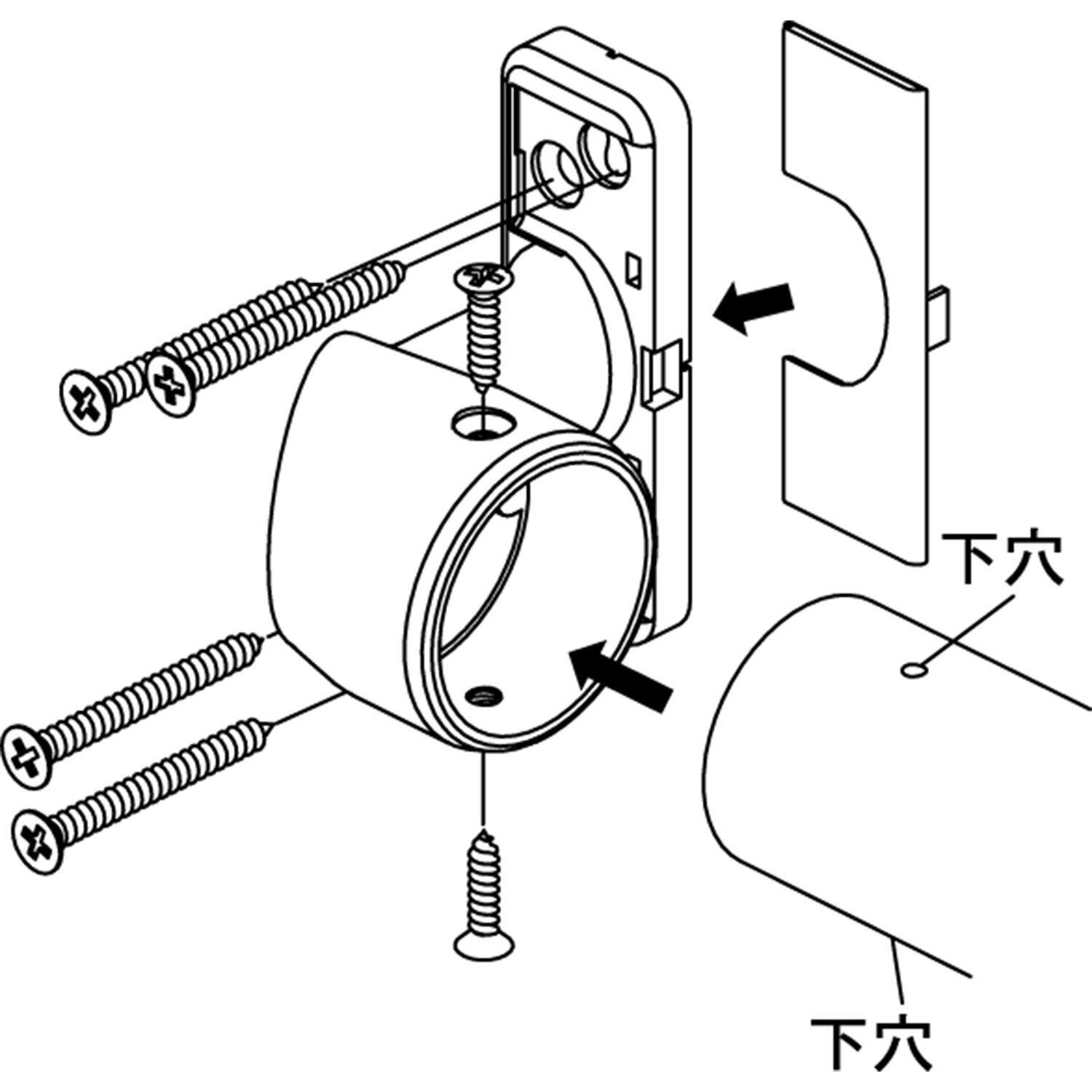 下穴

下穴