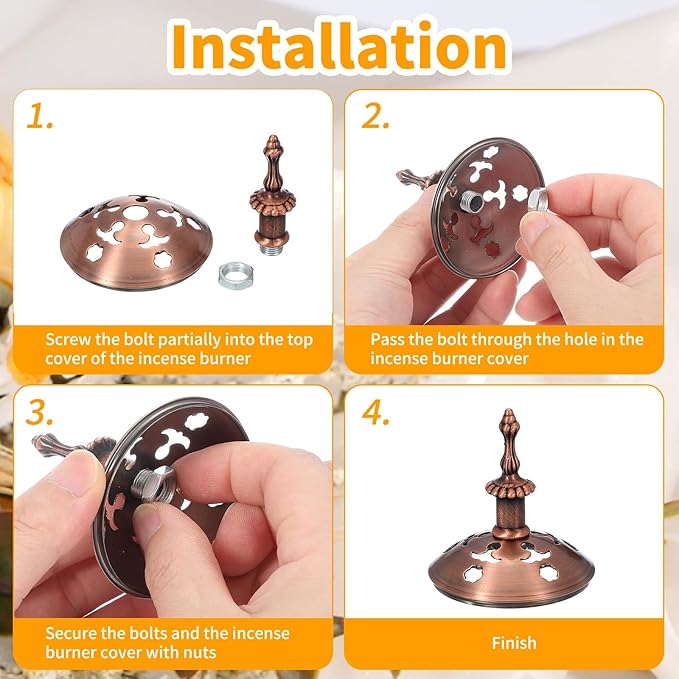 Installation

1.

Screw the bolt partially into the top cover of the incense burner

2.

Pass the bolt through the hole in the incense burner cover

3.

Secure the bolts and the incense burner cover with nuts

4.

Finish