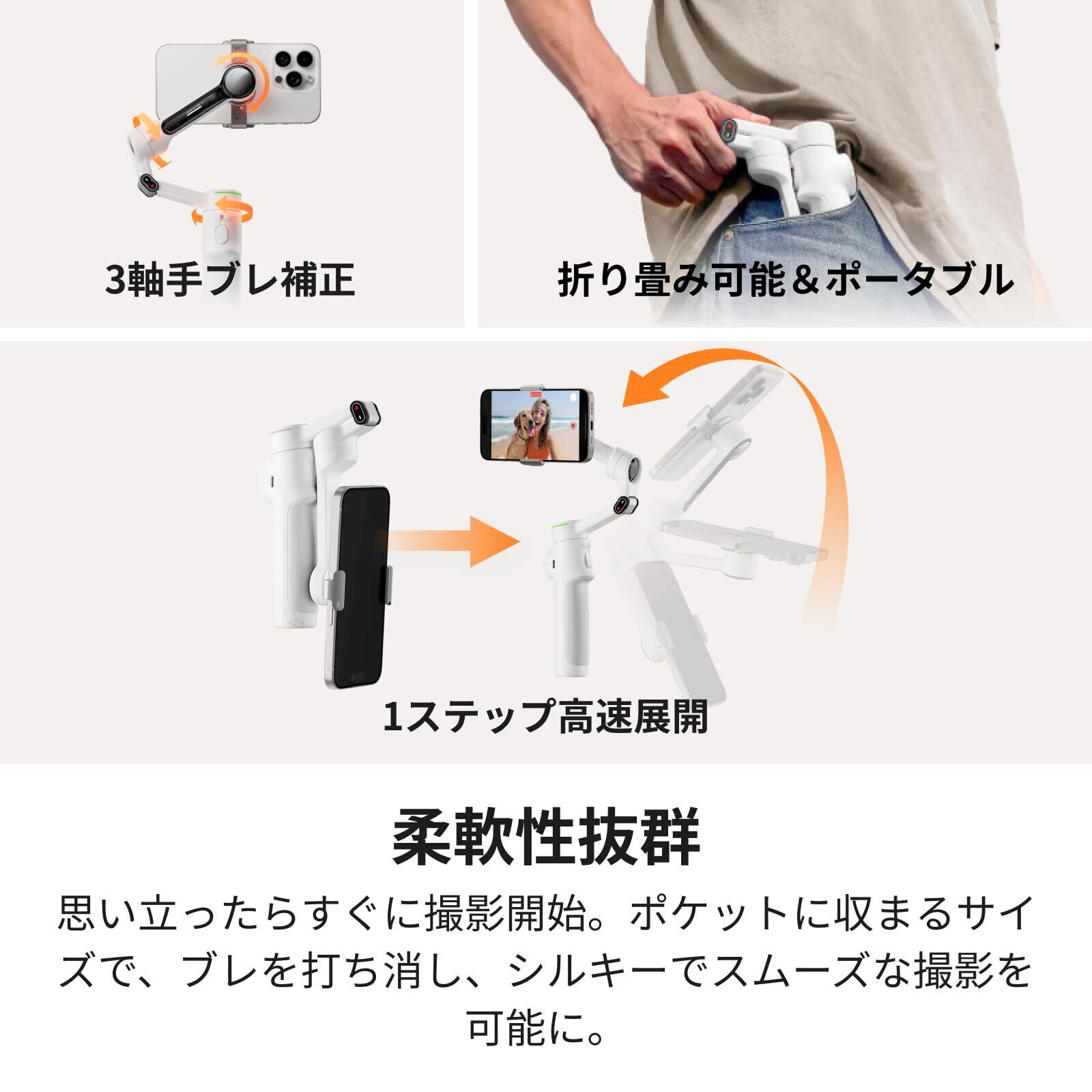 3軸手ブレ補正

折り畳み可能＆ポータブル

1ステップ高速展開

柔軟性抜群

思い立ったらすぐに撮影開始。ポケットに収まるサイズで、ブレを打ち消し、シルキーでスムーズな撮影を可能に。