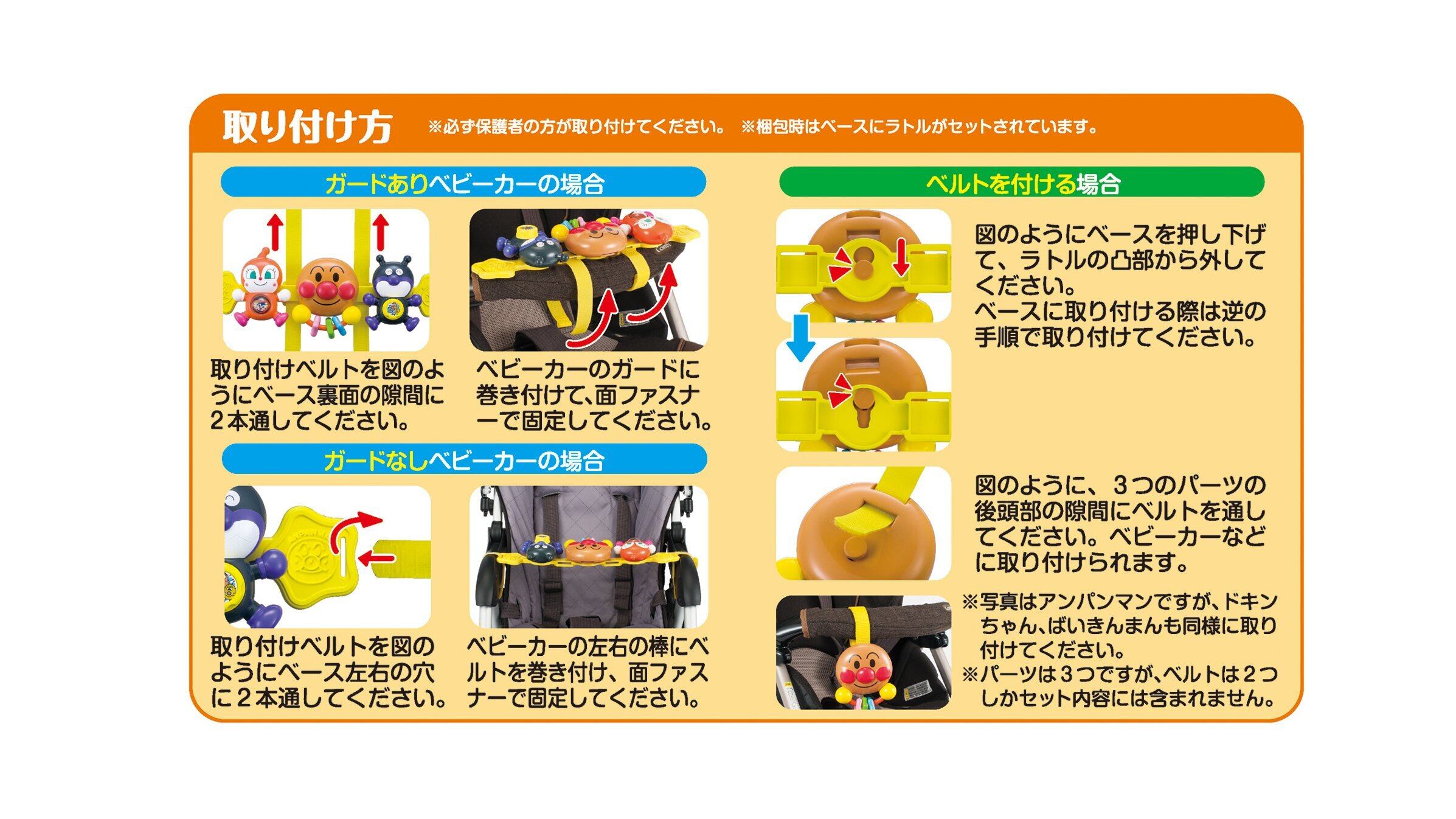 取り付け方　※必ず保護者の方が取り付けてください。　※梱包時はベースにラトルがセットされています。

ガードありベビーカーの場合

取り付けベルトを図のようにベース裏面の隙間に2本通してください。

ベビーカーのガードに巻き付けて、面ファスナーで固定してください。

ガードなしベビーカーの場合

取り付けベルトを図のようにベース左右の穴に2本通してください。

ベビーカーの左右の棒にベルトを巻き付け、面ファスナーで固定してください。

ベルトを付ける場合

図のようにベースを押し下げて、ラトルの凸部から外してください。
ベースに取り付ける際は逆の手順で取り付けてください。

図のように、3つのパーツの後頭部の隙間にベルトを通してください。ベビーカーなどに取り付けられます。

※写真はアンパンマンですが、ドキンちゃん、ばいきんまんも同様に取り付けてください。
※パーツは3つですが、ベルトは2つしかセット内容には含まれません。