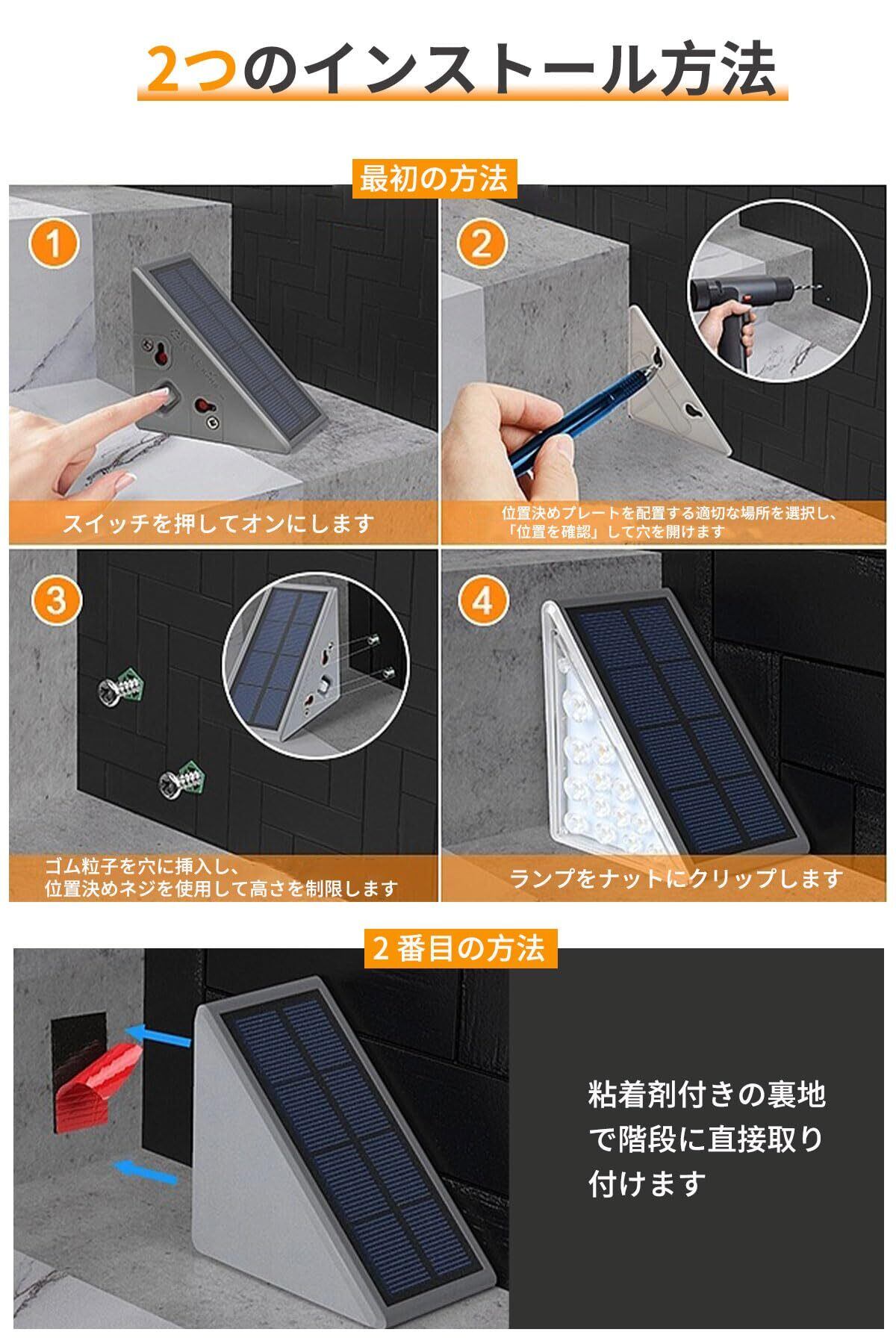 2つのインストール方法

最初の方法

1

スイッチを押してオンにします

2

位置決めプレートを配置する適切な場所を選択し、「位置を確認」して穴を開けます

3

ゴム粒子を穴に挿入し、位置決めネジを使用して高さを制限します

4

ランプをナットにクリップします

2番目の方法

粘着剤付きの裏地で階段に直接取り付けます