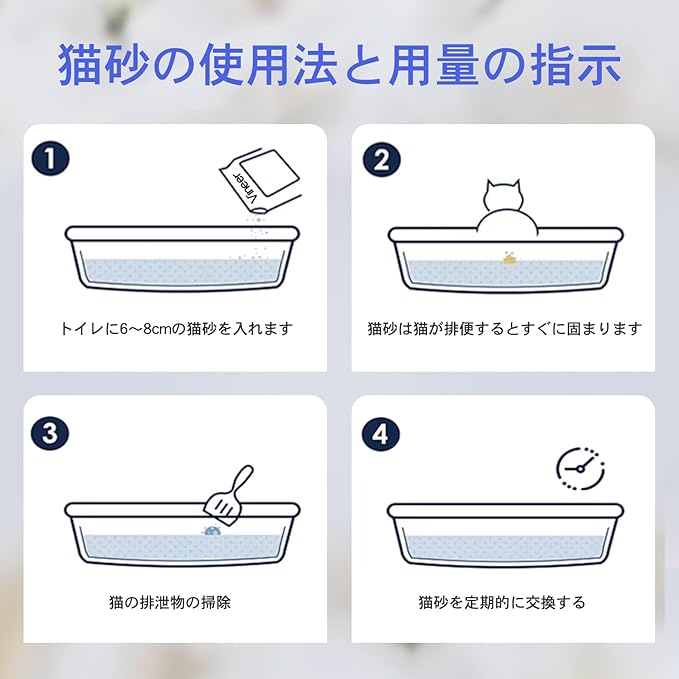 猫砂の使用法と用量の指示

1

Vineer

トイレに6~8cmの猫砂を入れます

2

猫砂は猫が排便するとすぐに固まります

3

猫の排泄物の掃除

4

猫砂を定期的に交換する