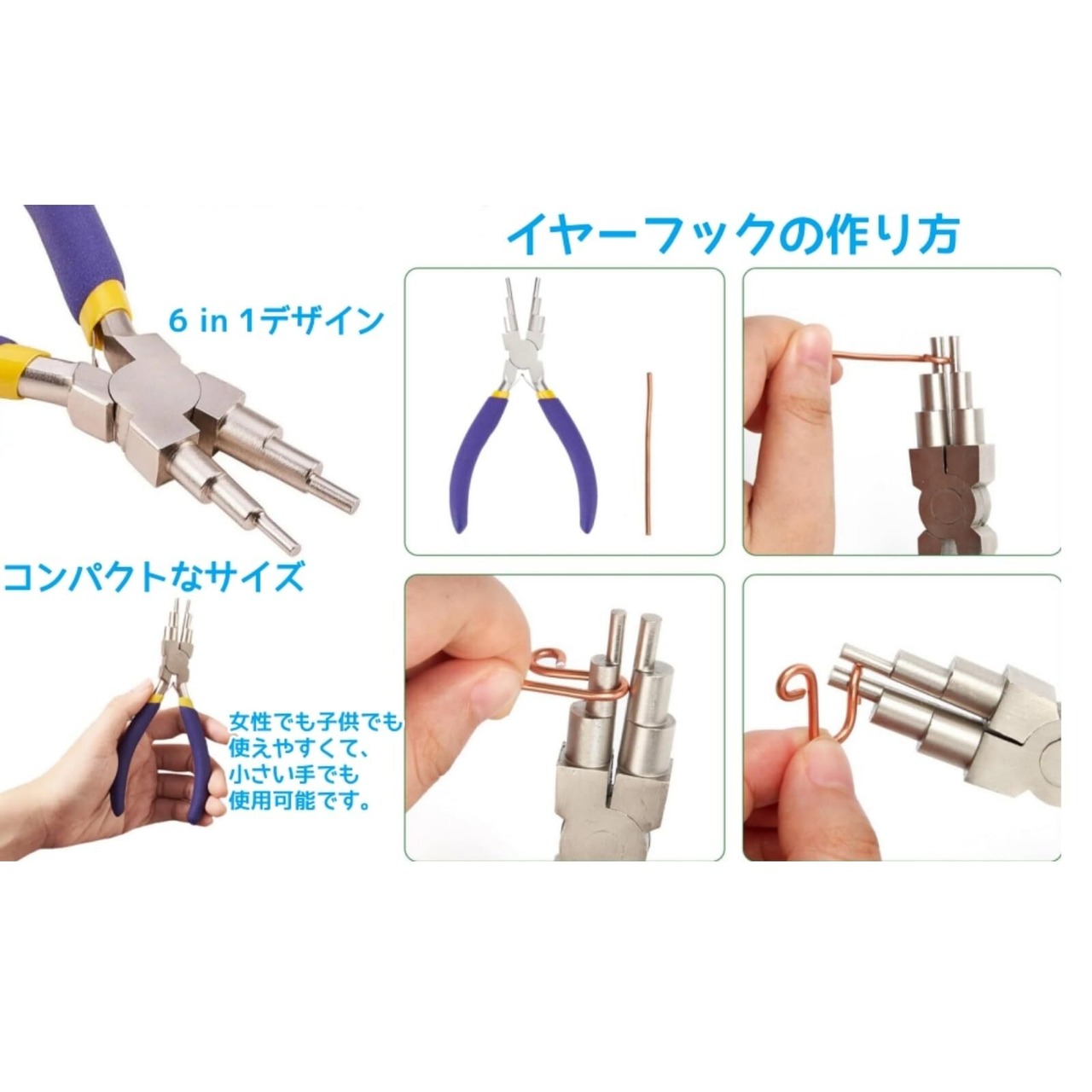 6 in 1デザイン

コンパクトなサイズ

女性でも子供でも使えやすくて、小さい手でも使用可能です。

イヤーフックの作り方