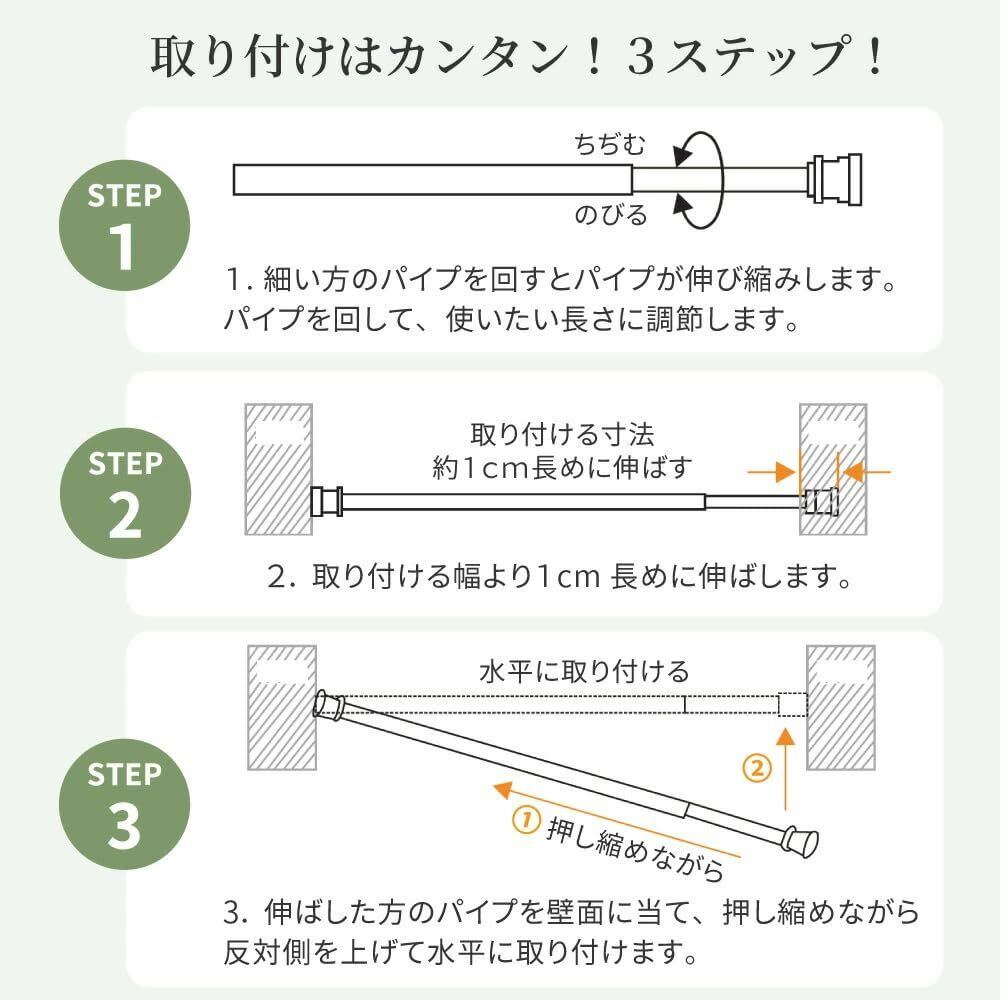 取り付けはカンタン！３ステップ！

STEP 1

ちぢむ

のびる

1. 細い方のパイプを回すとパイプが伸び縮みします。パイプを回して、使いたい長さに調節します。

STEP 2

取り付ける寸法
約1cm長めに伸ばす

2. 取り付ける幅より1cm 長めに伸ばします。

STEP 3

水平に取り付ける

②

① 押し縮めながら

3. 伸ばした方のパイプを壁面に当て、押し縮めながら反対側を上げて水平に取り付けます。