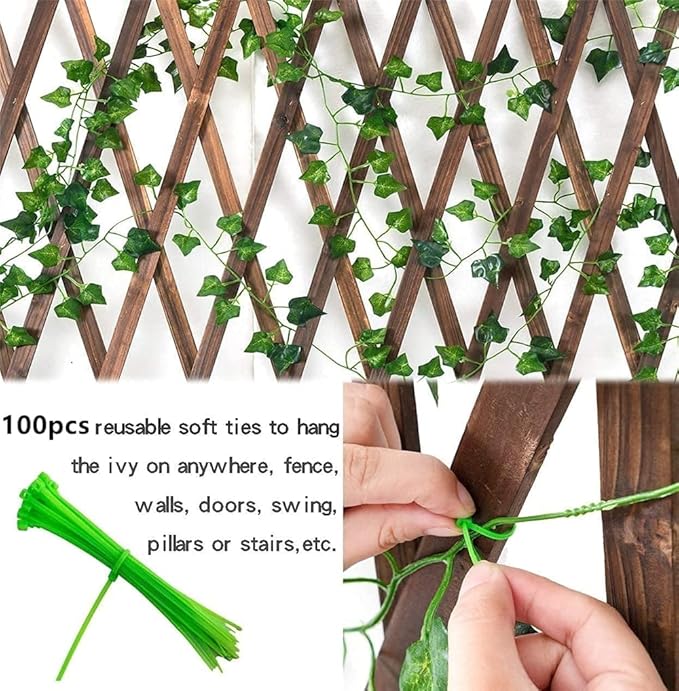 100pcs reusable soft ties to hang the ivy on anywhere, fence, walls, doors, swing, pillars or stairs,etc.