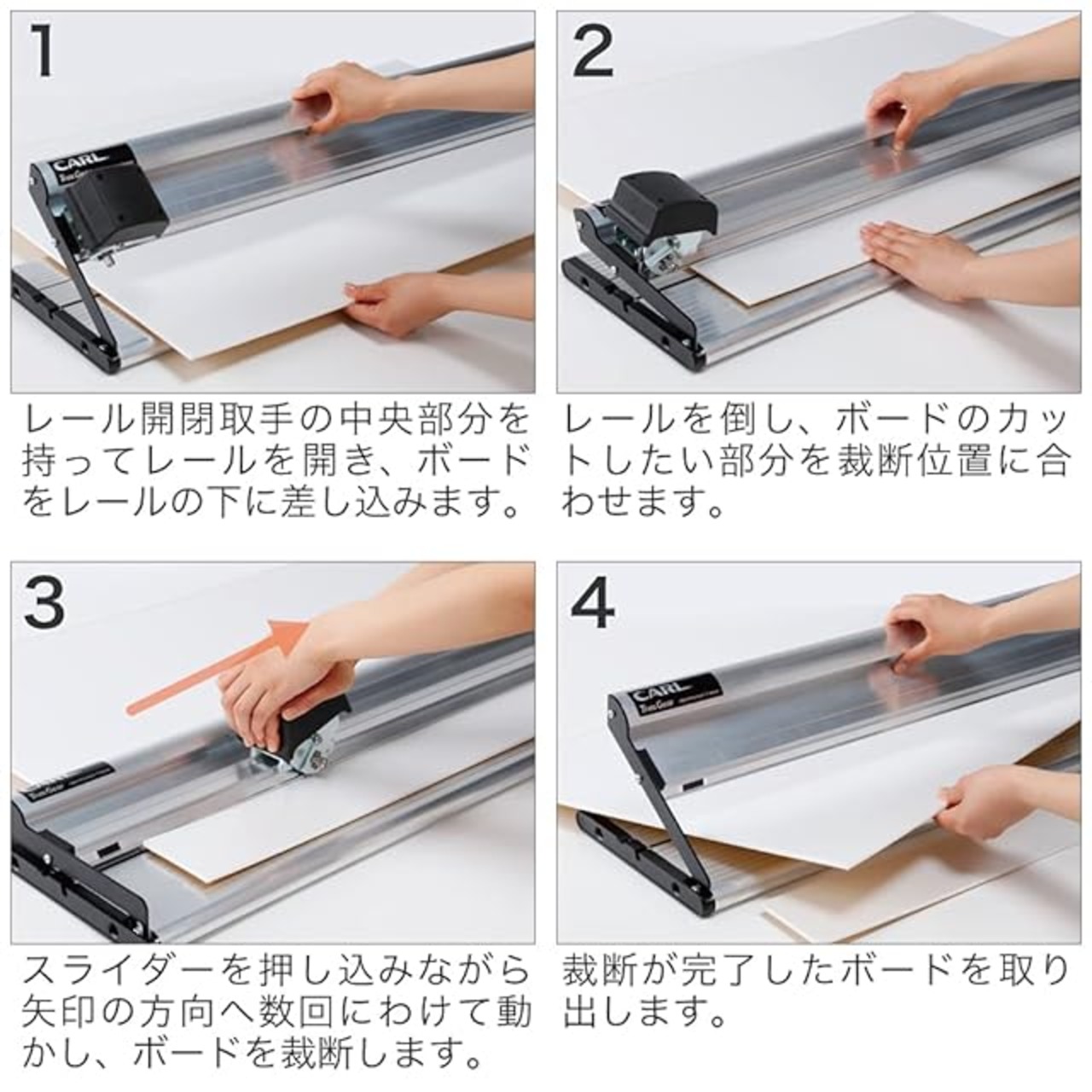 1

CARL

レール開閉取手の中央部分を持ってレールを開き、ボードをレールの下に差し込みます。

2

レールを倒し、ボードのカットしたい部分を裁断位置に合わせます。

3

スライダーを押し込みながら矢印の方向へ数回にわけて動かし、ボードを裁断します。

4

CARL

裁断が完了したボードを取り出します。