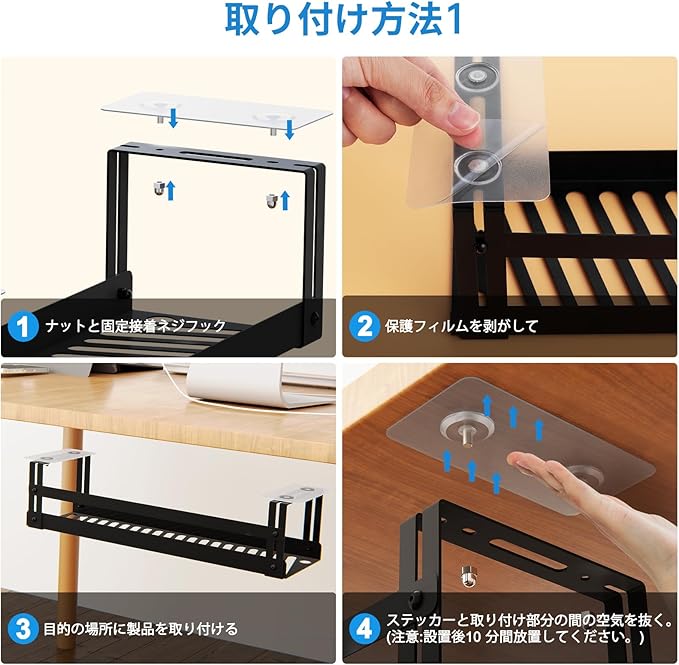 取り付け方法1

1 ナットと固定接着ネジフック

2 保護フィルムを剥がして

3 目的の場所に製品を取り付ける

4 ステッカーと取り付け部分の間の空気を抜く。(注意:設置後10 分間放置してください。)