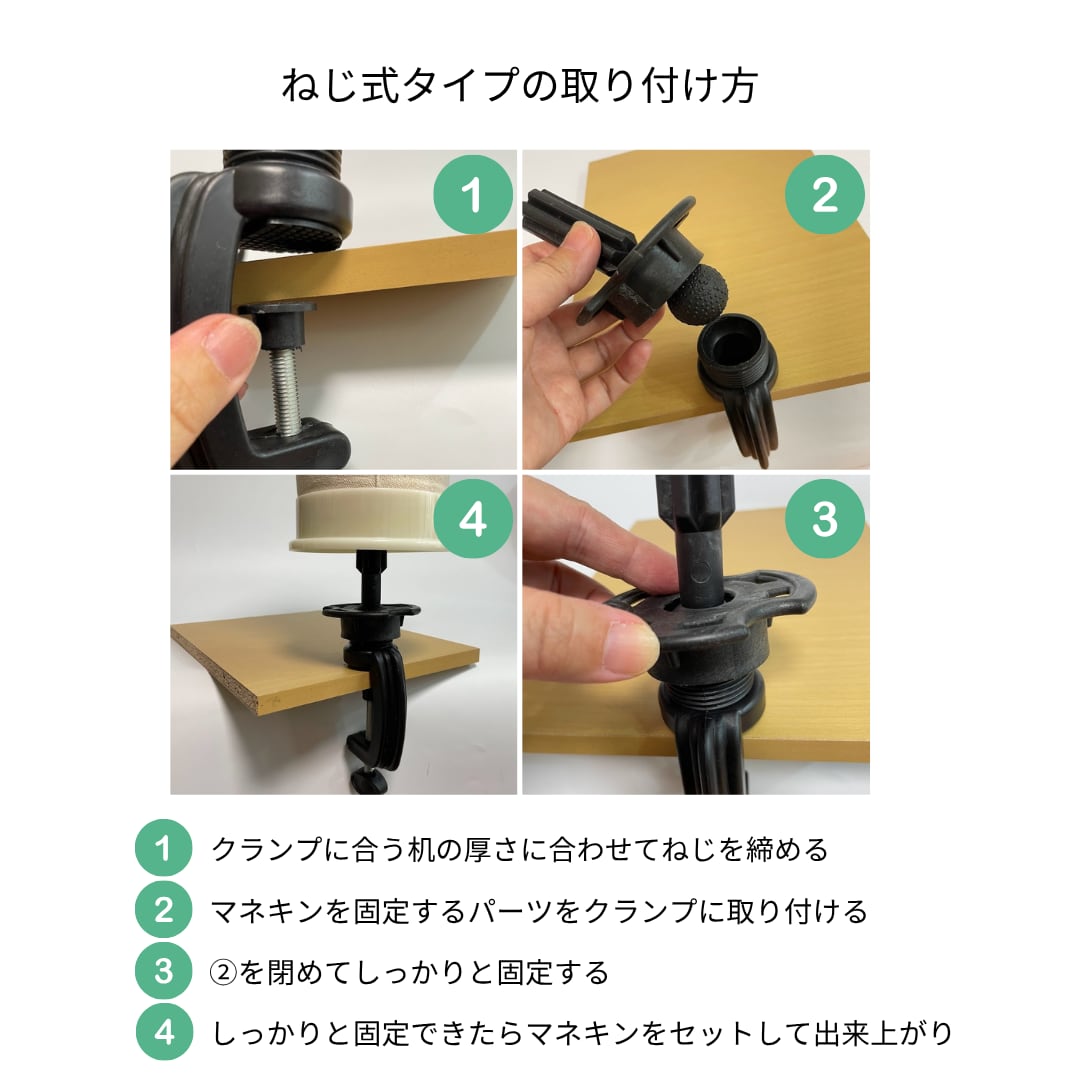 ねじ式タイプの取り付け方

1

2

4

3

1 クランプに合う机の厚さに合わせてねじを締める

2 マネキンを固定するパーツをクランプに取り付ける

3 ②を閉めてしっかりと固定する

4 しっかりと固定できたらマネキンをセットして出来上がり