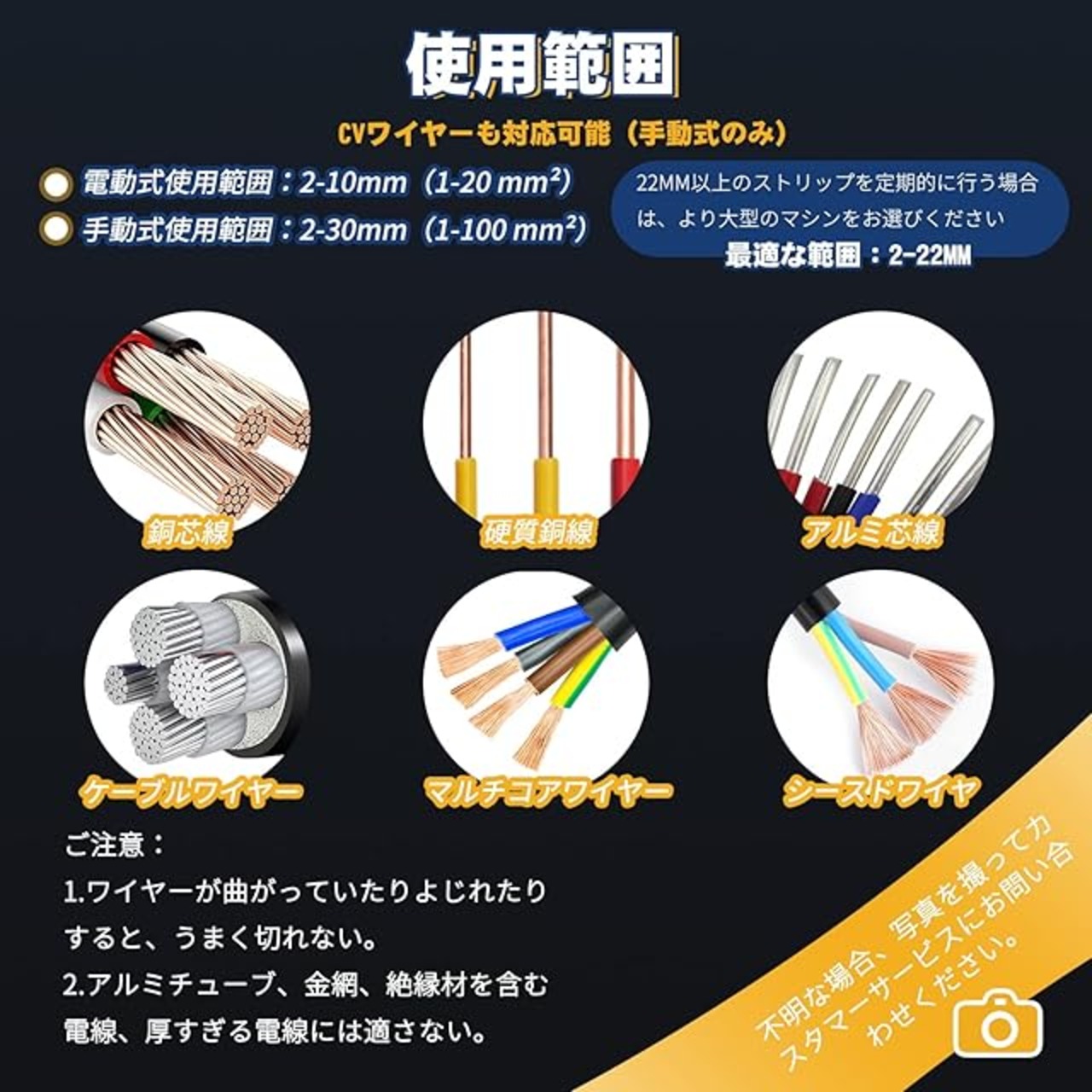 使用範囲

CVワイヤーも対応可能（手動式のみ）

電動式使用範囲：2-10mm（1-20 mm²）

手動式使用範囲：2-30mm（1-100 mm²）

22MM以上のストリップを定期的に行う場合は、より大型のマシンをお選びください

最適な範囲：2-22MM

銅芯線

硬質銅線

アルミ芯線

ケーブルワイヤー

マルチコアワイヤー

シースドワイヤ

ご注意：

1.ワイヤーが曲がっていたりよじれたりすると、うまく切れない。

2.アルミチューブ、金網、絶縁材を含む電線、厚すぎる電線には適さない。

不明な場合、写真を撮ってカスタマーサービスにお問い合わせください。