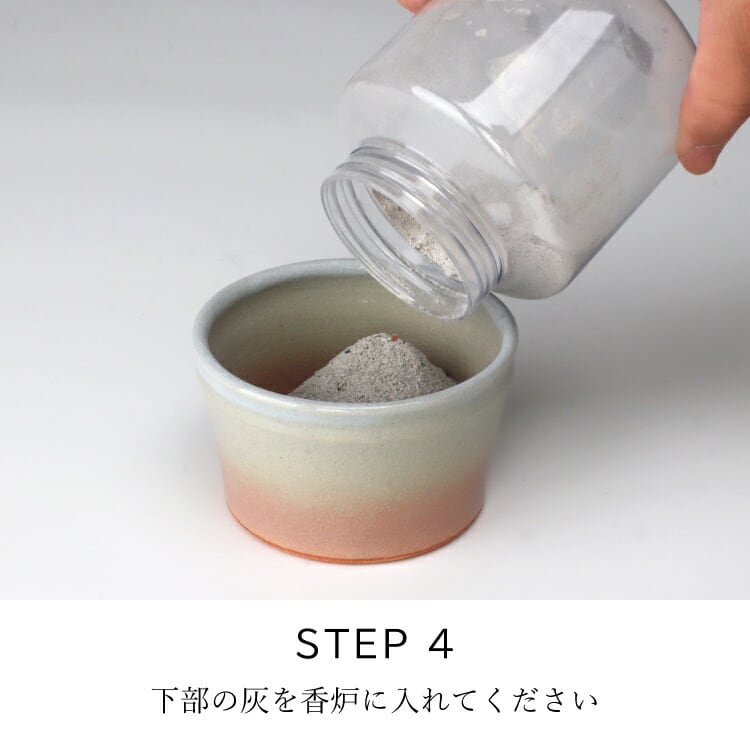 STEP 4

下部の灰を香炉に入れてください