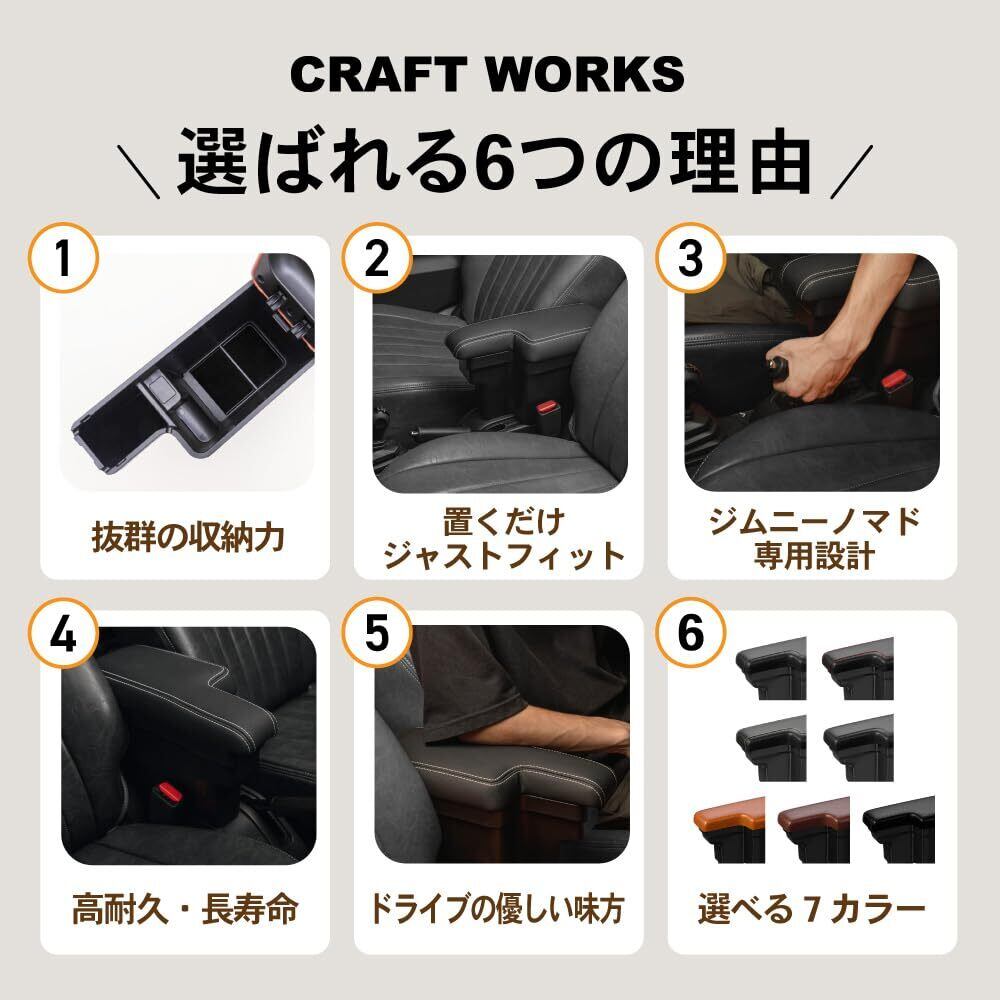 CRAFT WORKS
＼ 選ばれる6つの理由 ／

1
抜群の収納力

2
置くだけ
ジャストフィット

3
ジムニーノマド
専用設計

4
高耐久・長寿命

5
ドライブの優しい味方

6
選べる 7 カラー