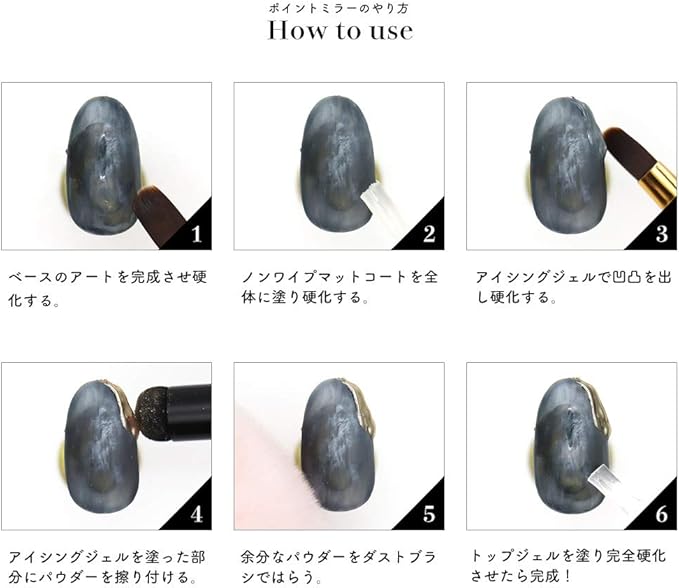 ポイントミラーのやり方
How to use

1

ベースのアートを完成させ硬化する。

2

ノンワイプマットコートを全体に塗り硬化する。

3

アイシングジェルで凹凸を出し硬化する。

4

アイシングジェルを塗った部分にパウダーを擦り付ける。

5

余分なパウダーをダストブラシではらう。

6

トップジェルを塗り完全硬化させたら完成！