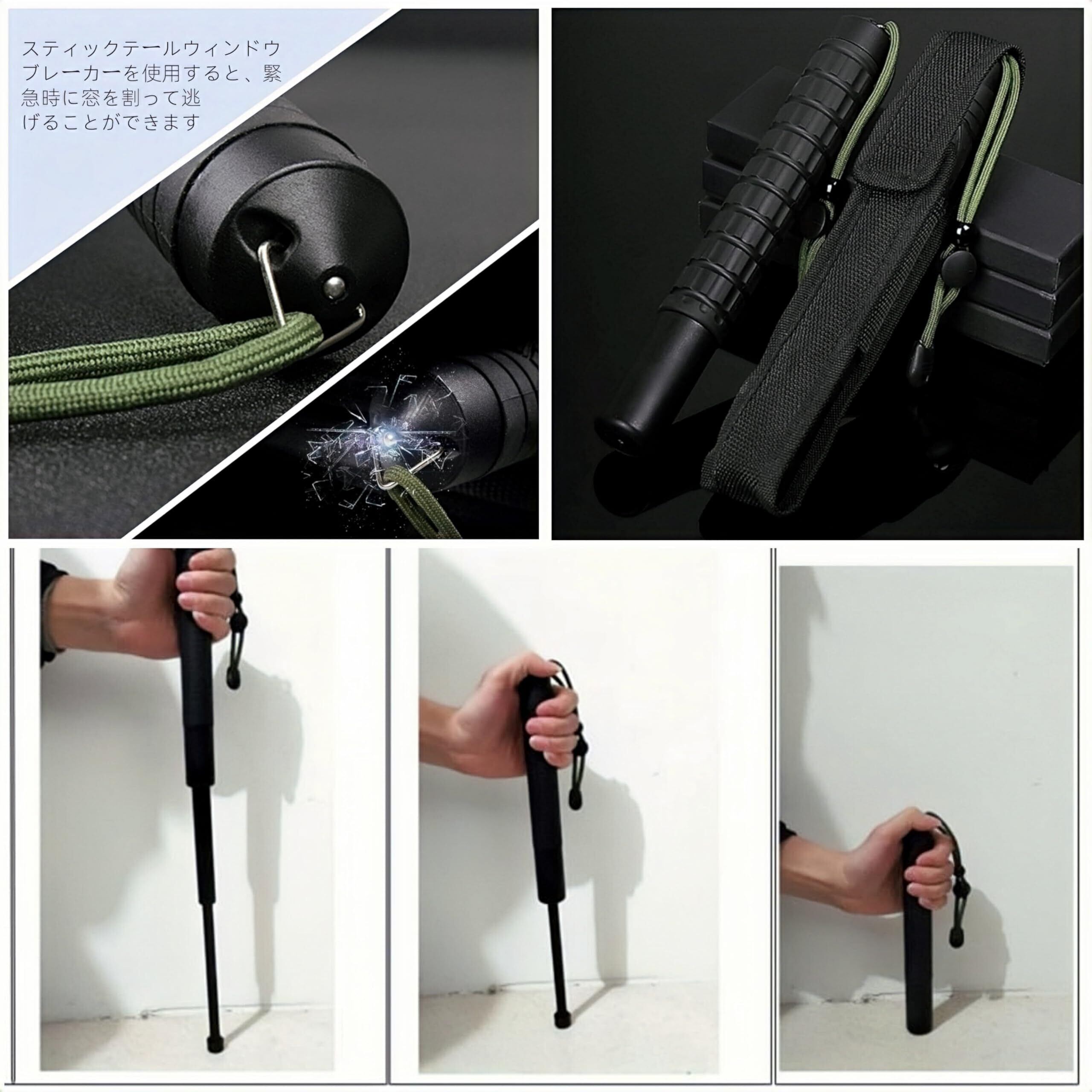 スティックテールウィンドウブレーカーを使用すると、緊急時に窓を割って逃げることができます