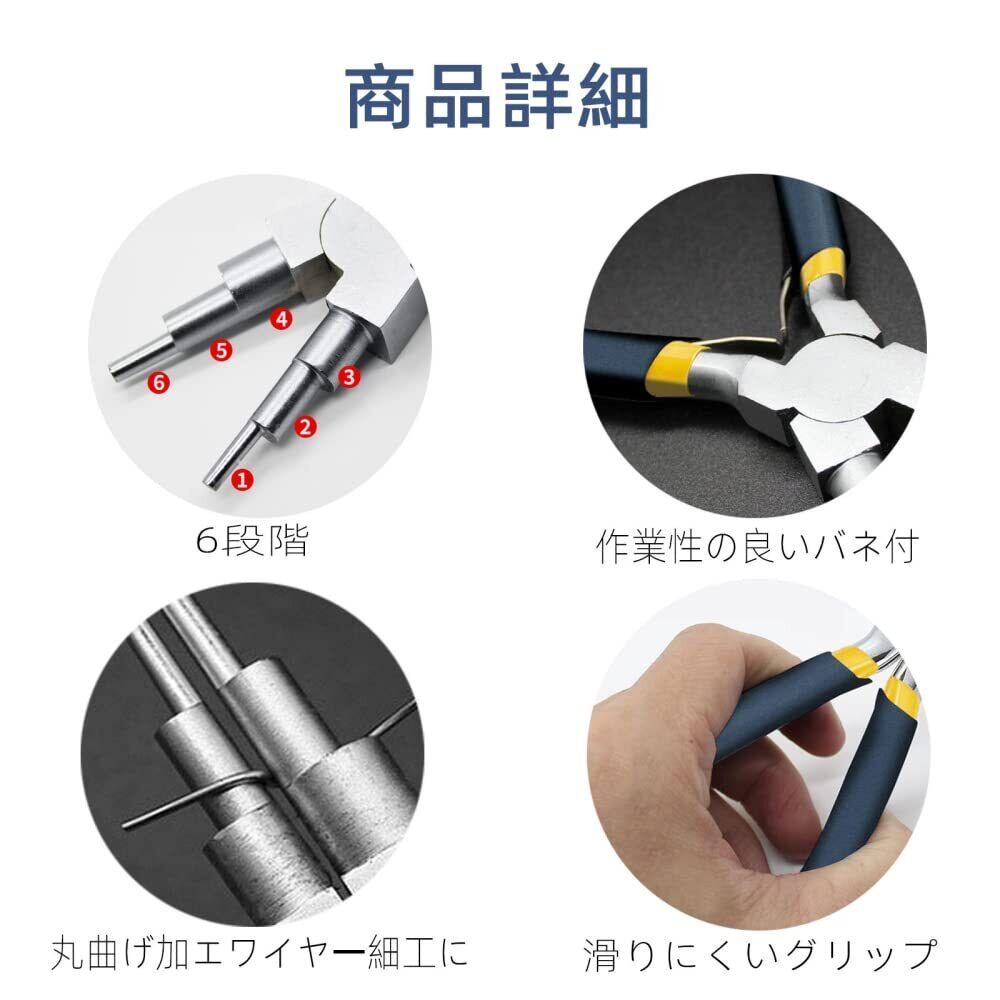 商品詳細

4
5
6
3
2
1

6段階

作業性の良いバネ付

丸曲げ加工ワイヤー細工に

滑りにくいグリップ