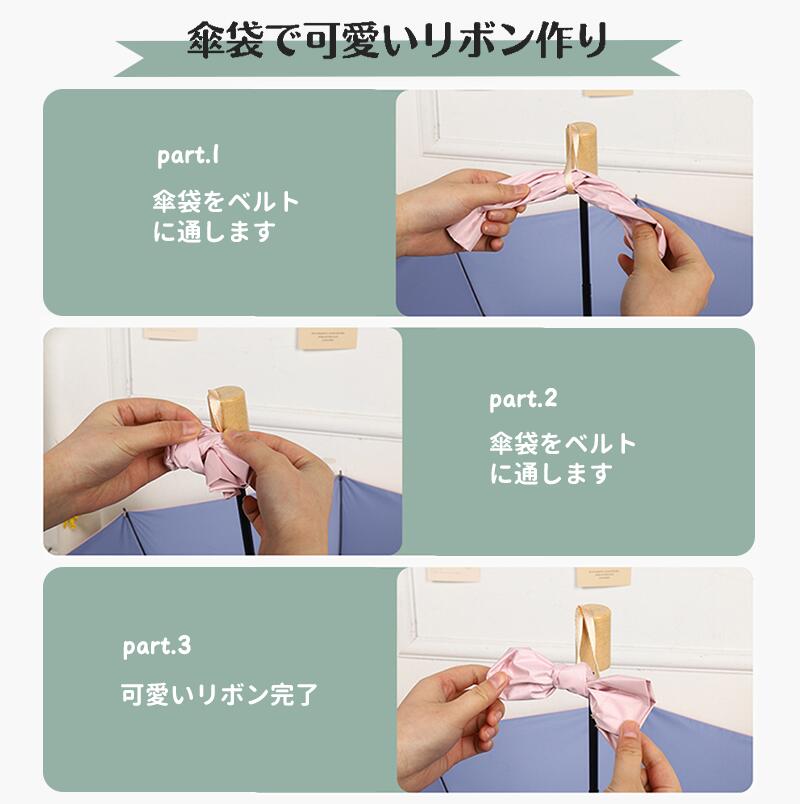 傘袋で可愛いリボン作り

part.1

傘袋をベルトに通します

part.2

傘袋をベルトに通します

part.3

可愛いリボン完了