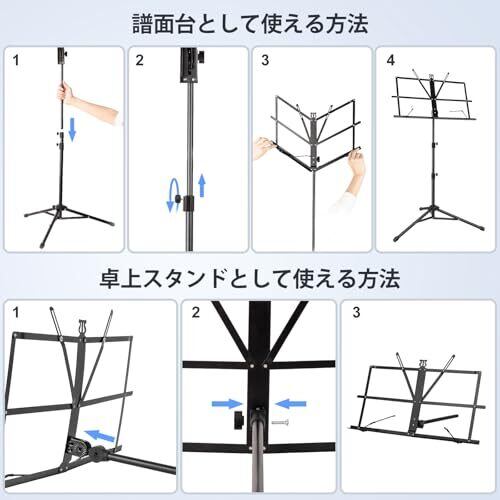 譜面台として使える方法

1

2

3

4

卓上スタンドとして使える方法

1

2

3