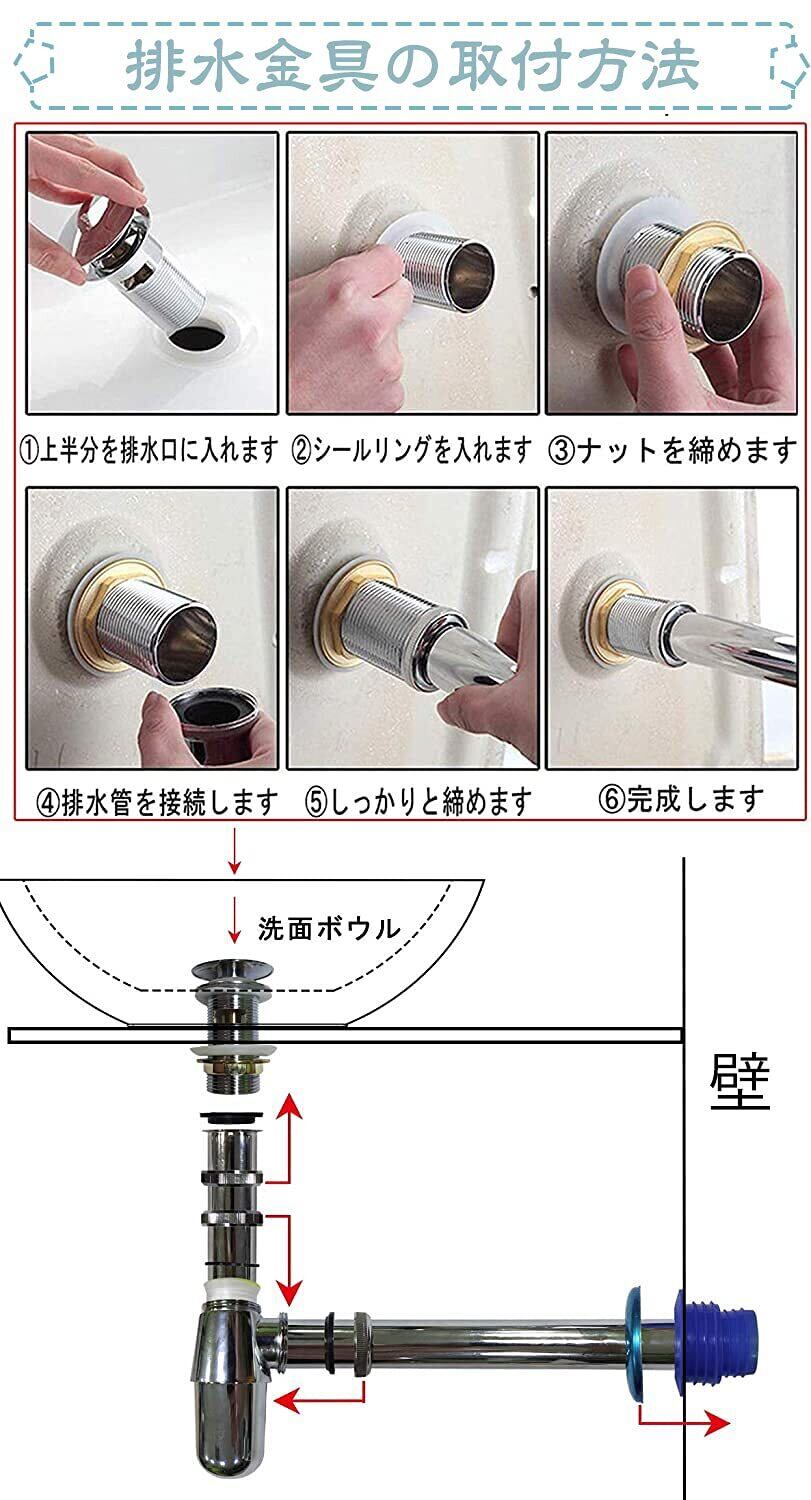 排水金具の取付方法

①上半分を排水口に入れます ②シールリングを入れます ③ナットを締めます

④排水管を接続します ⑤しっかりと締めます ⑥完成します

洗面ボウル

壁