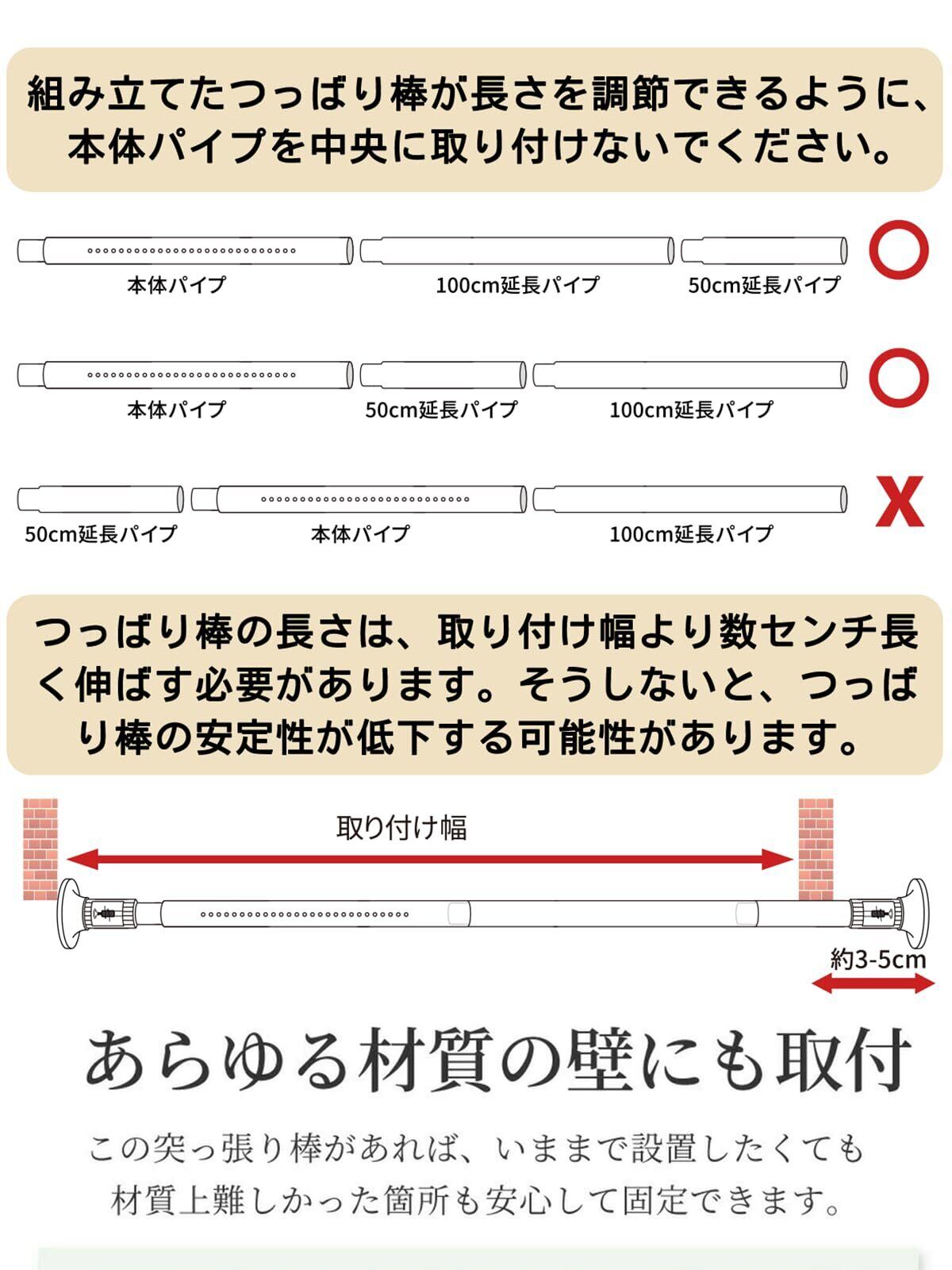 組み立てたつっぱり棒が長さを調節できるように、本体パイプを中央に取り付けないでください。

本体パイプ　100cm延長パイプ　50cm延長パイプ　○

本体パイプ　50cm延長パイプ　100cm延長パイプ　○

50cm延長パイプ　本体パイプ　100cm延長パイプ　X

つっぱり棒の長さは、取り付け幅より数センチ長く伸ばす必要があります。そうしないと、つっぱり棒の安定性が低下する可能性があります。

取り付け幅

約3-5cm

あらゆる材質の壁にも取付

この突っ張り棒があれば、いままで設置したくても材質上難しかった箇所も安心して固定できます。