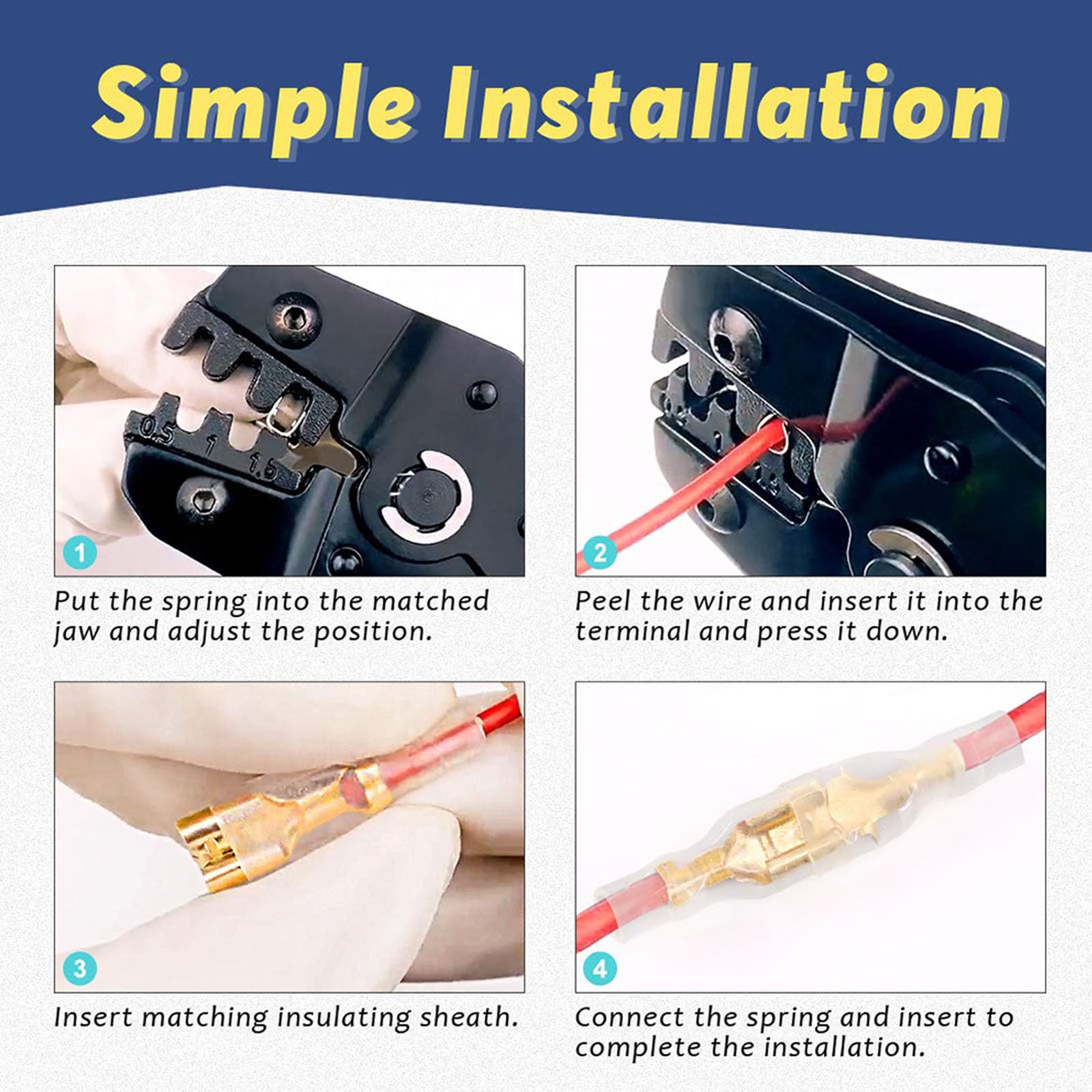 Simple Installation

0.5 1 1.5

1

Put the spring into the matched jaw and adjust the position.

2

Peel the wire and insert it into the terminal and press it down.

3

Insert matching insulating sheath.

4

Connect the spring and insert to complete the installation.