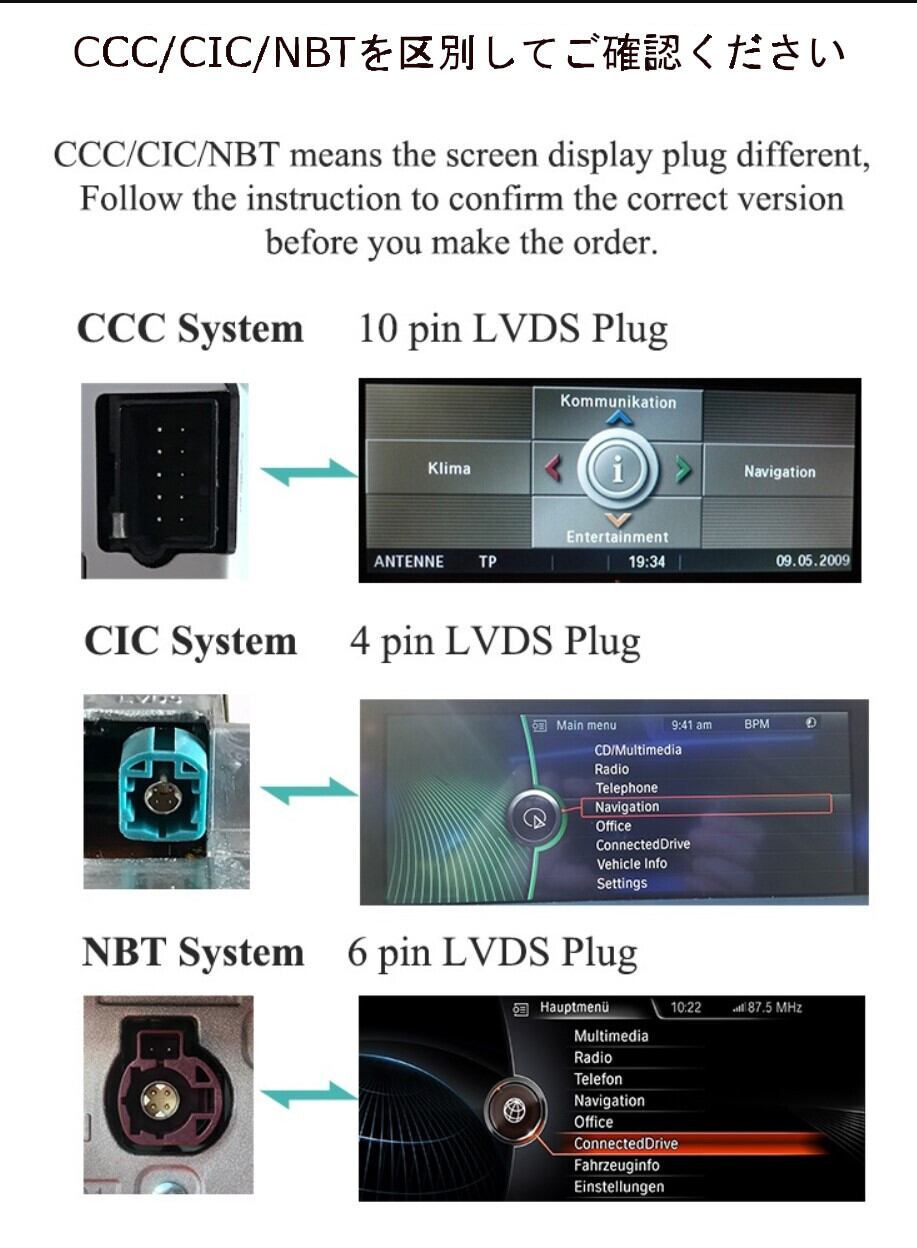 CCC/CIC/NBTを区別してご確認ください

CCC/CIC/NBT means the screen display plug different, Follow the instruction to confirm the correct version before you make the order.

CCC System 10 pin LVDS Plug

Kommunikation
Klima
Navigation
Entertainment
ANTENNE TP 19:34 09.05.2009

CIC System 4 pin LVDS Plug

Main menu 9:41 am BPM
CD/Multimedia
Radio
Telephone
Navigation
Office
ConnectedDrive
Vehicle Info
Settings

NBT System 6 pin LVDS Plug

Hauptmenü 10:22 87.5 MHz
Multimedia
Radio
Telefon
Navigation
Office
ConnectedDrive
Fahrzeuginfo
Einstellungen