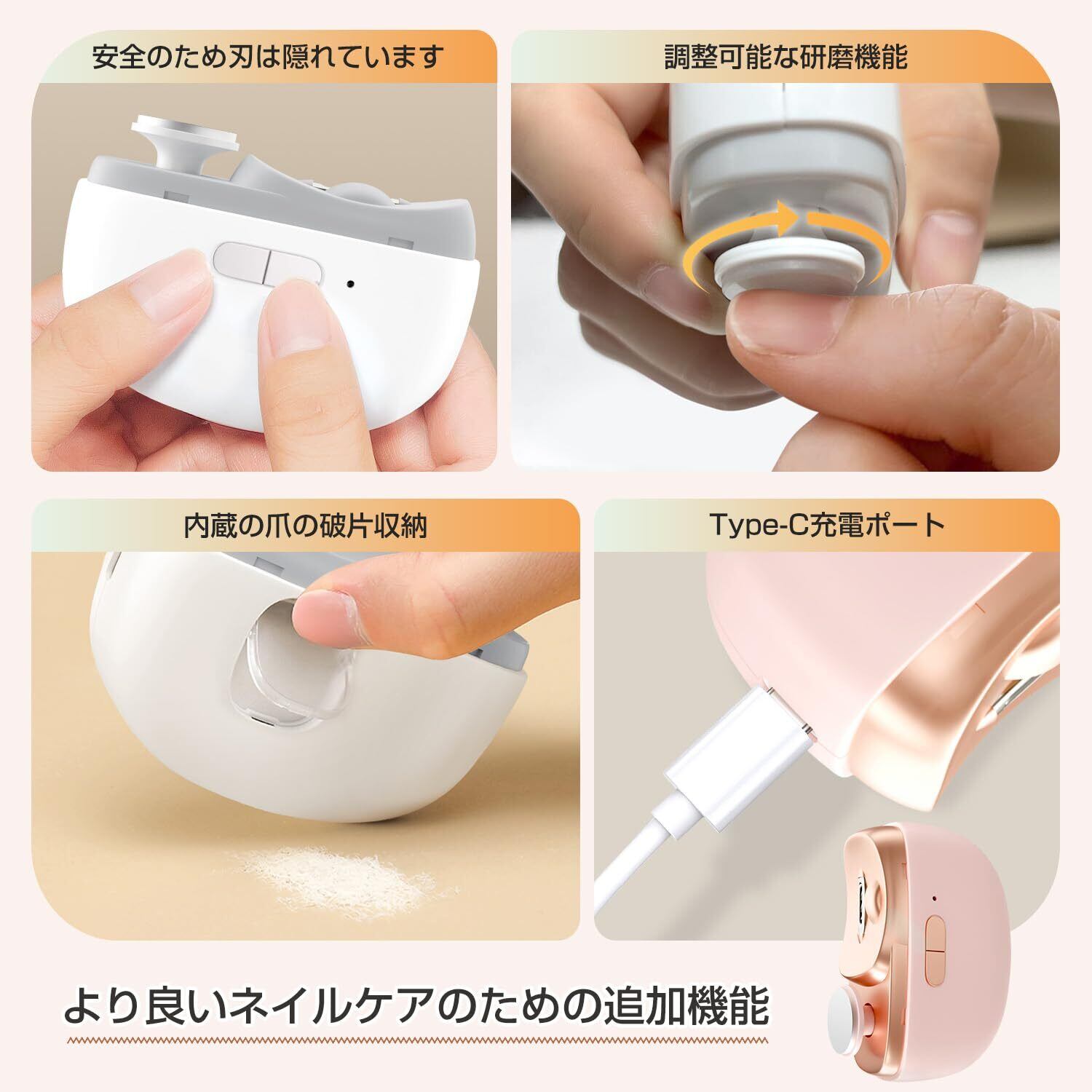 安全のため刃は隠れています

調整可能な研磨機能

内蔵の爪の破片収納

Type-C充電ポート

より良いネイルケアのための追加機能