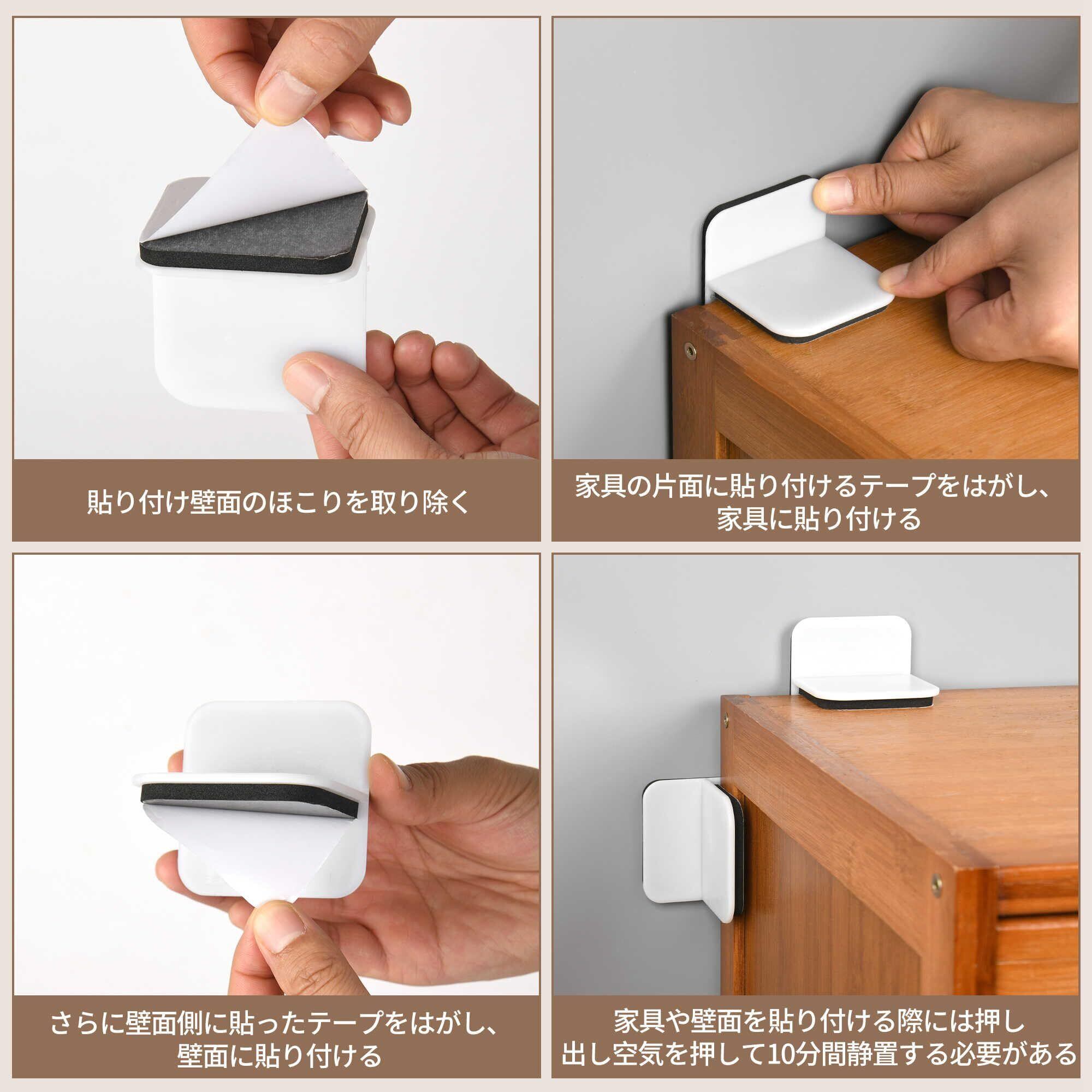 貼り付け壁面のほこりを取り除く

家具の片面に貼り付けるテープをはがし、家具に貼り付ける

さらに壁面側に貼ったテープをはがし、壁面に貼り付ける

家具や壁面を貼り付ける際には押し出し空気を押して10分間静置する必要がある