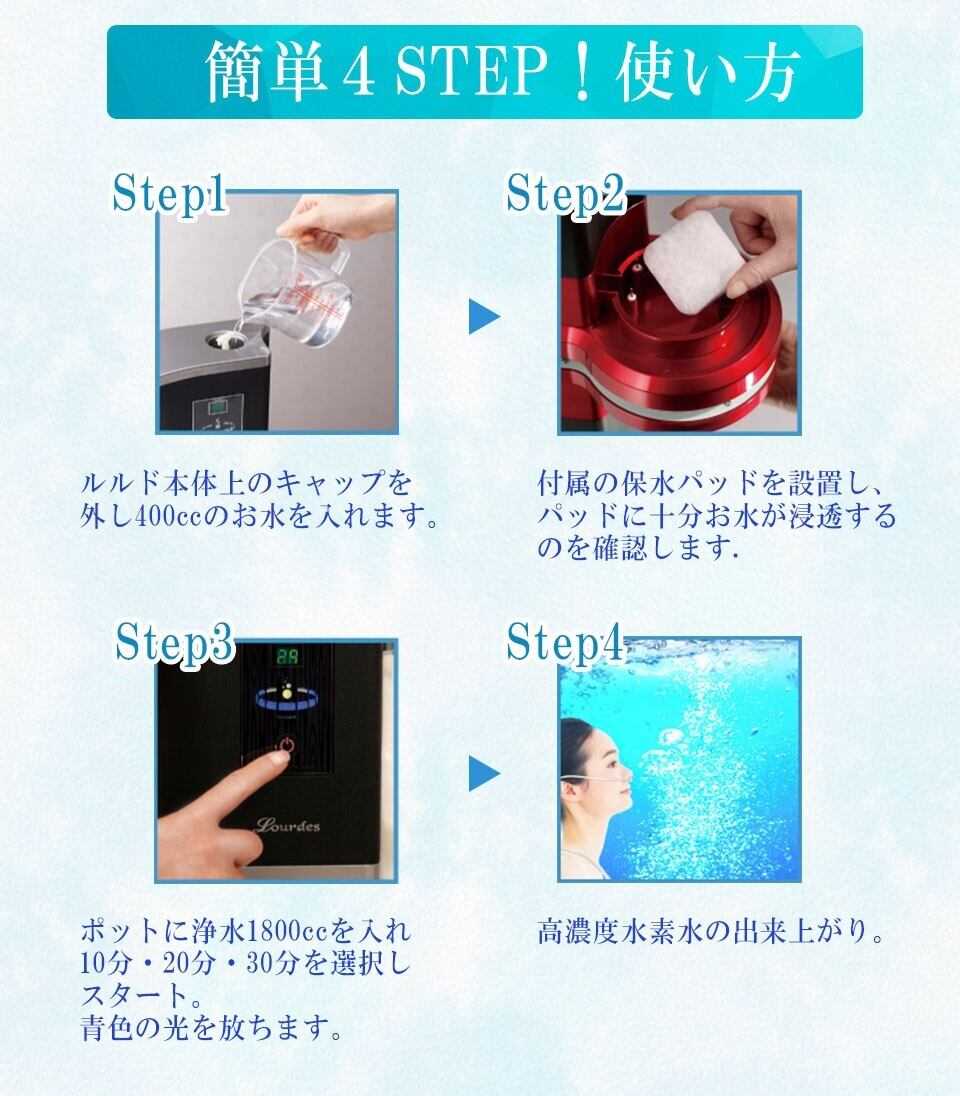 簡単４STEP！使い方

Step1

ルルド本体上のキャップを外し400ccのお水を入れます。

Step2

付属の保水パッドを設置し、パッドに十分お水が浸透するのを確認します.

Step3

29

Lourdes

ポットに浄水1800ccを入れ10分・20分・30分を選択しスタート。
青色の光を放ちます。

Step4

高濃度水素水の出来上がり。