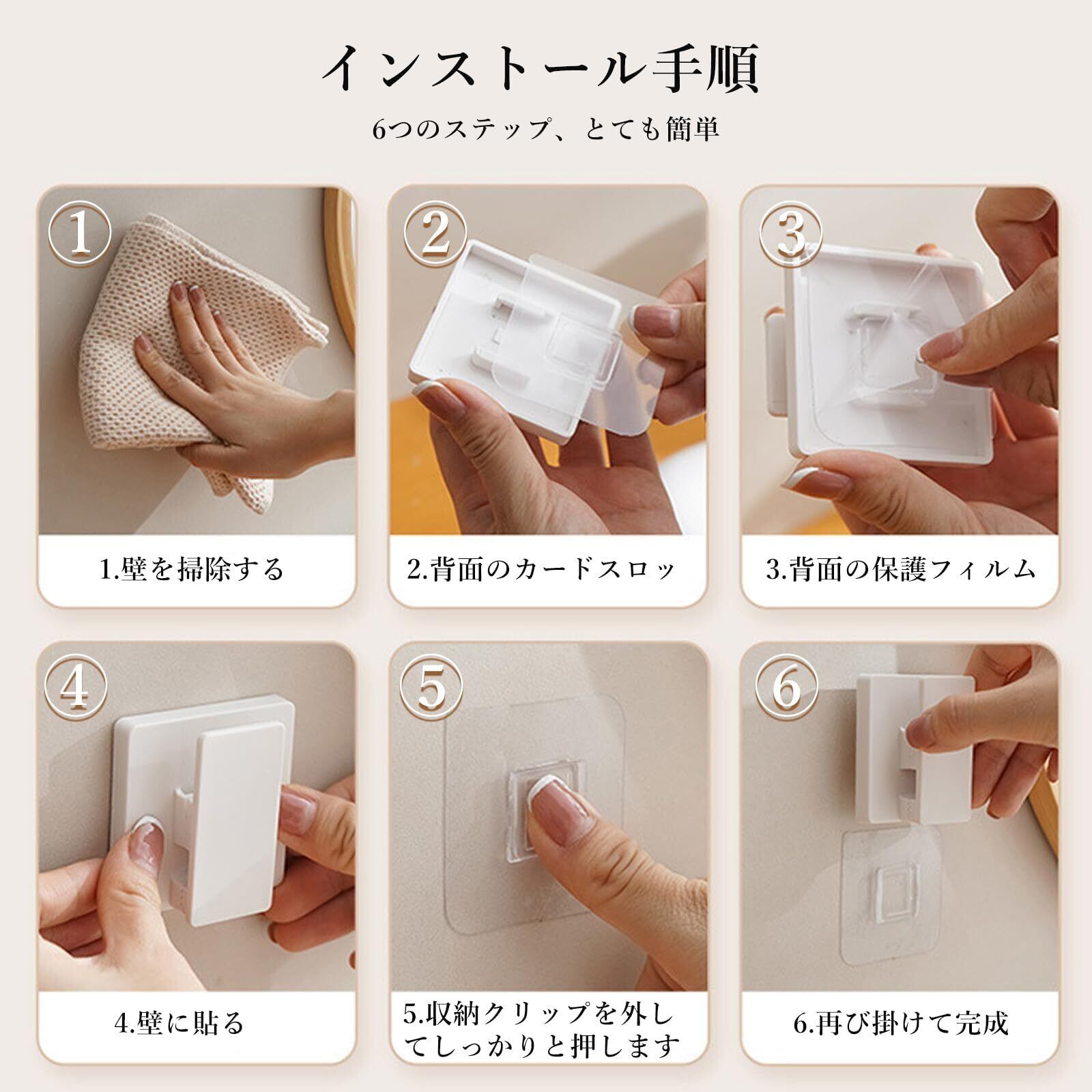 インストール手順

6つのステップ、とても簡単

①

1.壁を掃除する

②

2.背面のカードスロッ

③

3.背面の保護フィルム

④

4.壁に貼る

⑤

5.収納クリップを外してしっかりと押します

⑥

6.再び掛けて完成