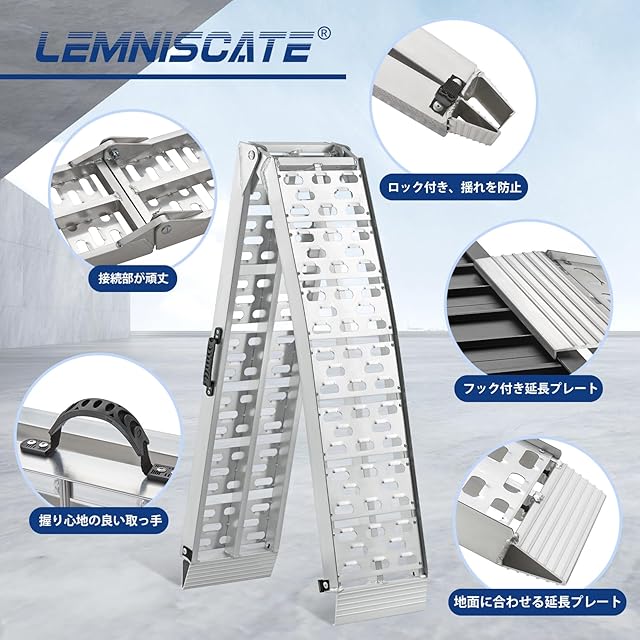 LEMNISCATE®

ロック付き、揺れを防止

接続部が頑丈

フック付き延長プレート

握り心地の良い取っ手

地面に合わせる延長プレート