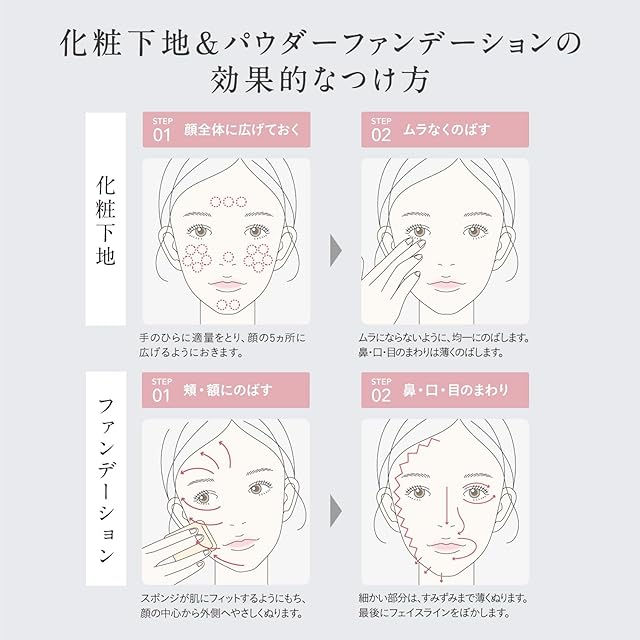 化粧下地＆パウダーファンデーションの効果的なつけ方

化粧下地

STEP 01 顔全体に広げておく

手のひらに適量をとり、顔の5ヵ所に広げるようにおきます。

STEP 02 ムラなくのばす

ムラにならないように、均一にのばします。鼻・口・目のまわりは薄くのばします。

ファンデーション

STEP 01 頬・額にのばす

スポンジが肌にフィットするようにもち、顔の中心から外側へやさしくぬります。

STEP 02 鼻・口・目のまわり

細かい部分は、すみずみまで薄くぬります。最後にフェイスラインをぼかします。