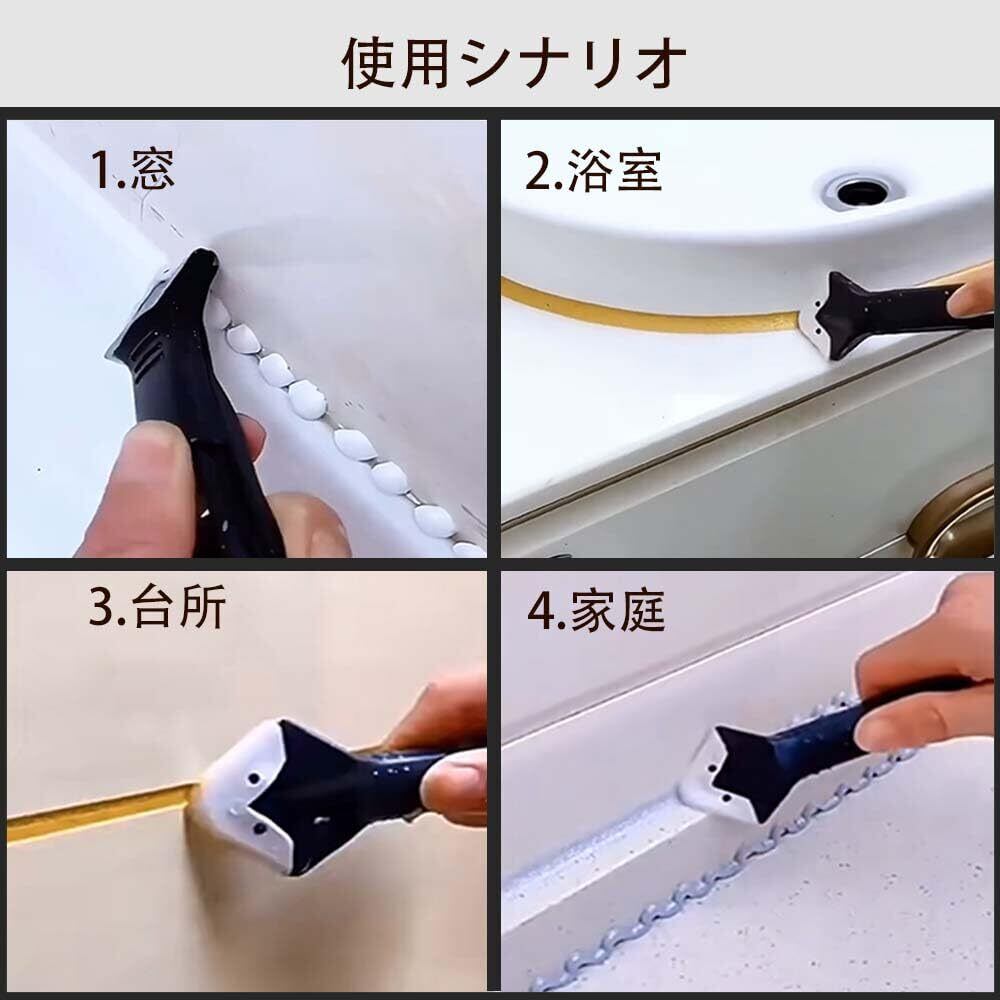 使用シナリオ

1.窓

2.浴室

3.台所

4.家庭