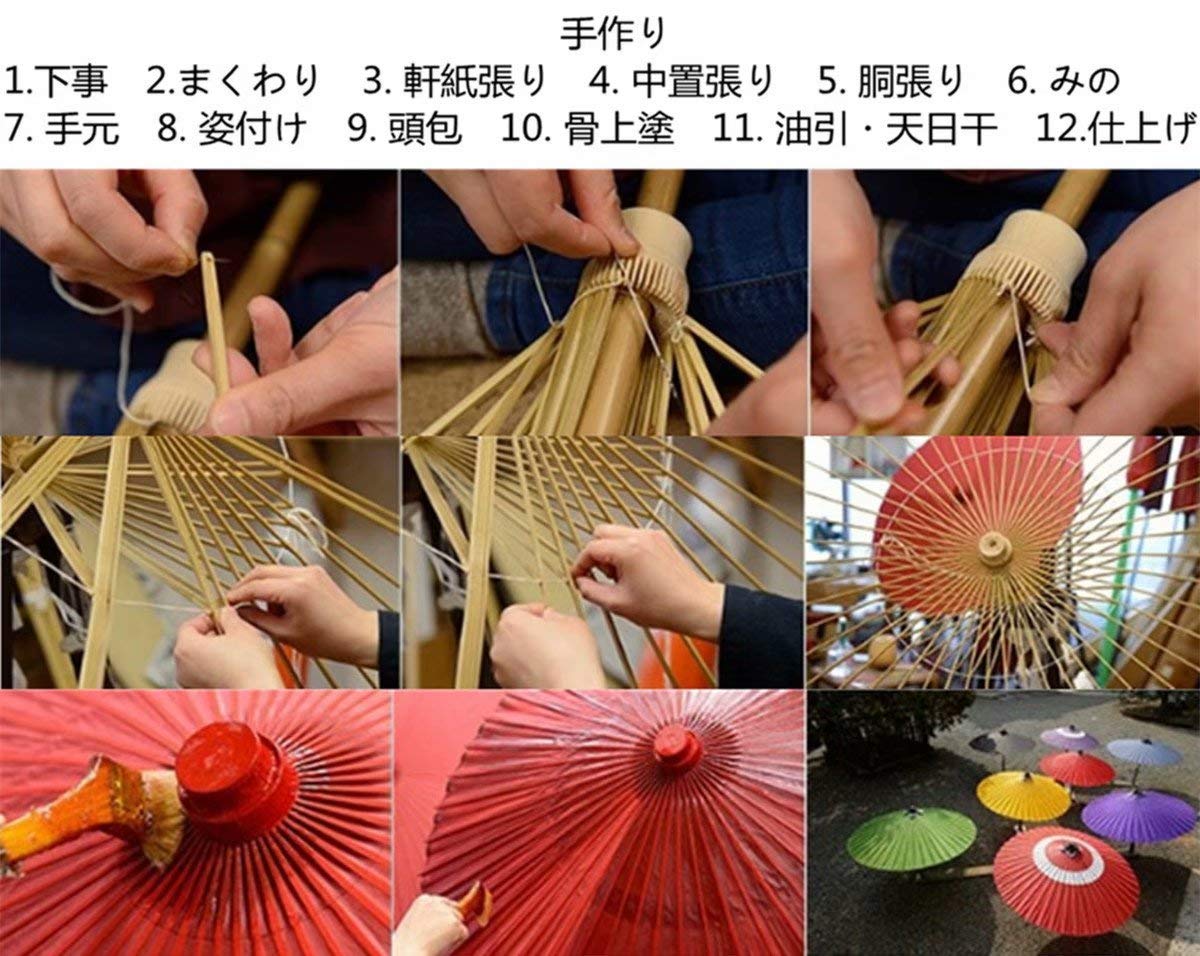 手作り

1.下事　2.まくわり　3. 軒紙張り　4. 中置張り　5. 胴張り　6. みの
7. 手元　8. 姿付け　9. 頭包　10. 骨上塗　11. 油引・天日干　12.仕上げ