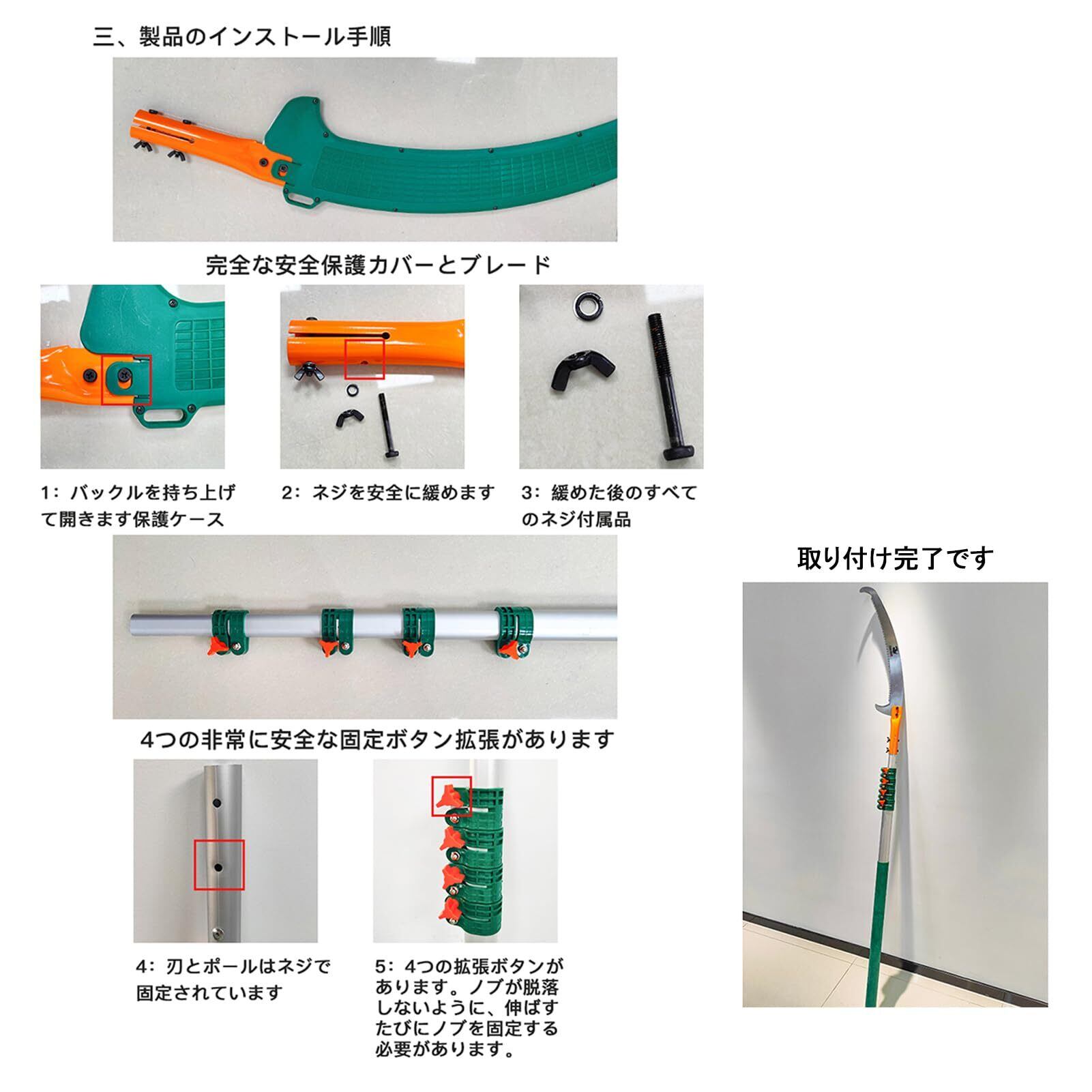 三、製品のインストール手順

完全な安全保護カバーとブレード

1：バックルを持ち上げて開きます保護ケース

2：ネジを安全に緩めます

3：緩めた後のすべてのネジ付属品

4つの非常に安全な固定ボタン拡張があります

4：刃とポールはネジで固定されています

5：4つの拡張ボタンがあります。ノブが脱落しないように、伸ばすたびにノブを固定する必要があります。

取り付け完了です