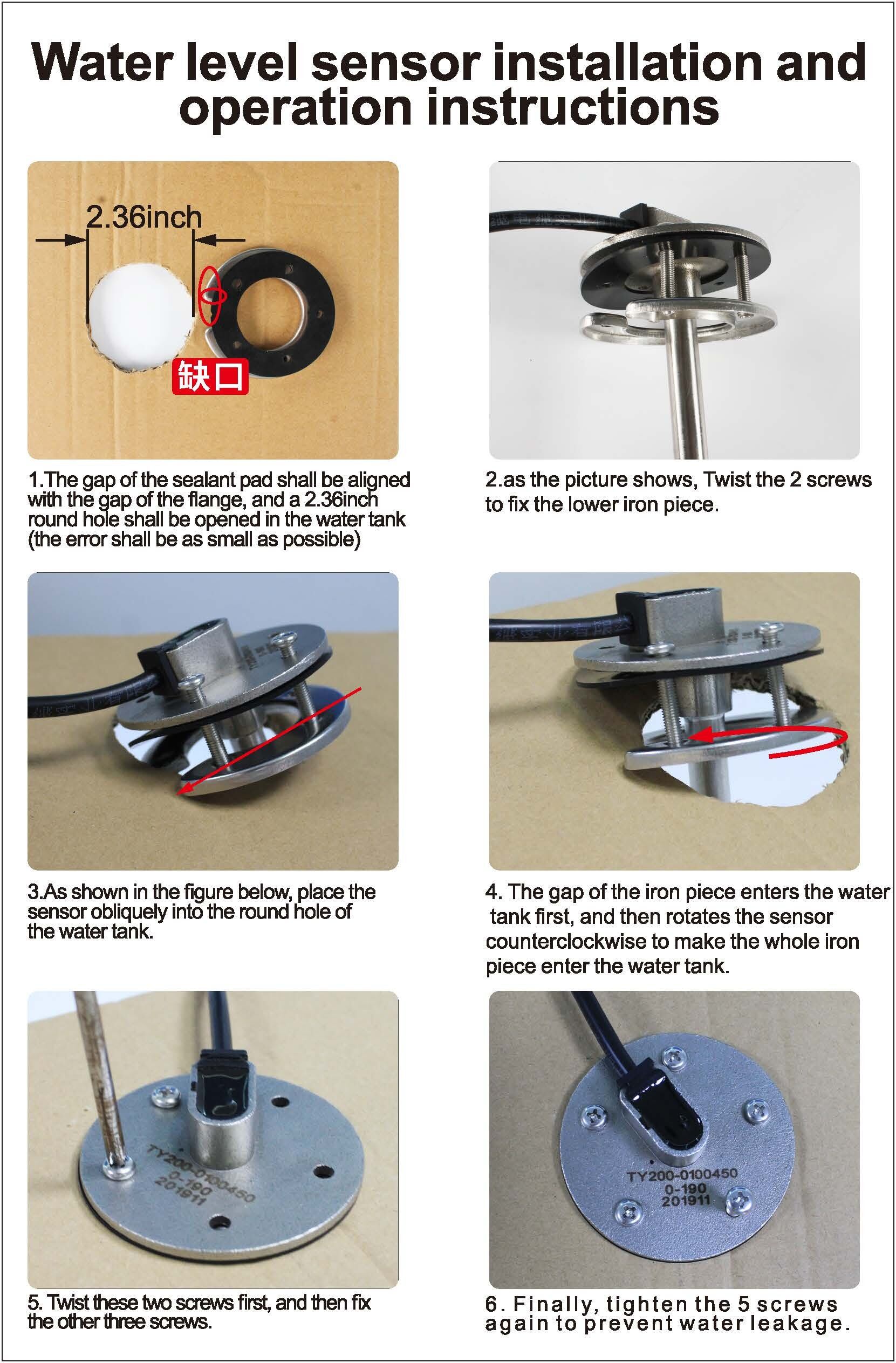 Water level sensor installation and operation instructions

2.36inch

缺口

1.The gap of the sealant pad shall be aligned with the gap of the flange, and a 2.36inch round hole shall be opened in the water tank (the error shall be as small as possible)

2.as the picture shows, Twist the 2 screws to fix the lower iron piece.

3.As shown in the figure below, place the sensor obliquely into the round hole of the water tank.

4. The gap of the iron piece enters the water tank first, and then rotates the sensor counterclockwise to make the whole iron piece enter the water tank.

TY200-0100450
0-190
201911

5. Twist these two screws first, and then fix the other three screws.

TY200-0100450
0-190
201911

6. Finally, tighten the 5 screws again to prevent water leakage.