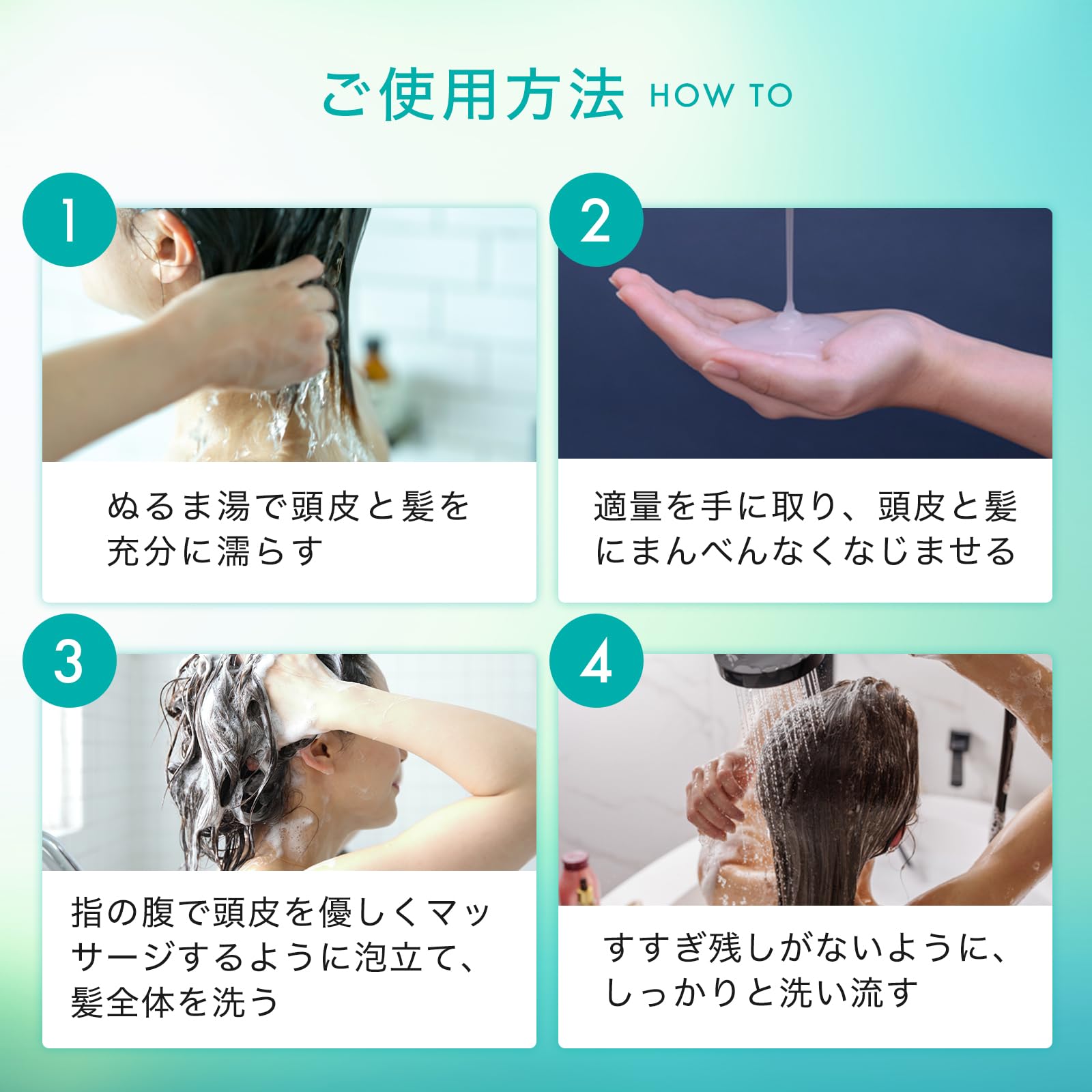 ご使用方法 HOW TO

1

ぬるま湯で頭皮と髪を充分に濡らす

2

適量を手に取り、頭皮と髪にまんべんなくなじませる

3

指の腹で頭皮を優しくマッサージするように泡立て、髪全体を洗う

4

すすぎ残しがないように、しっかりと洗い流す